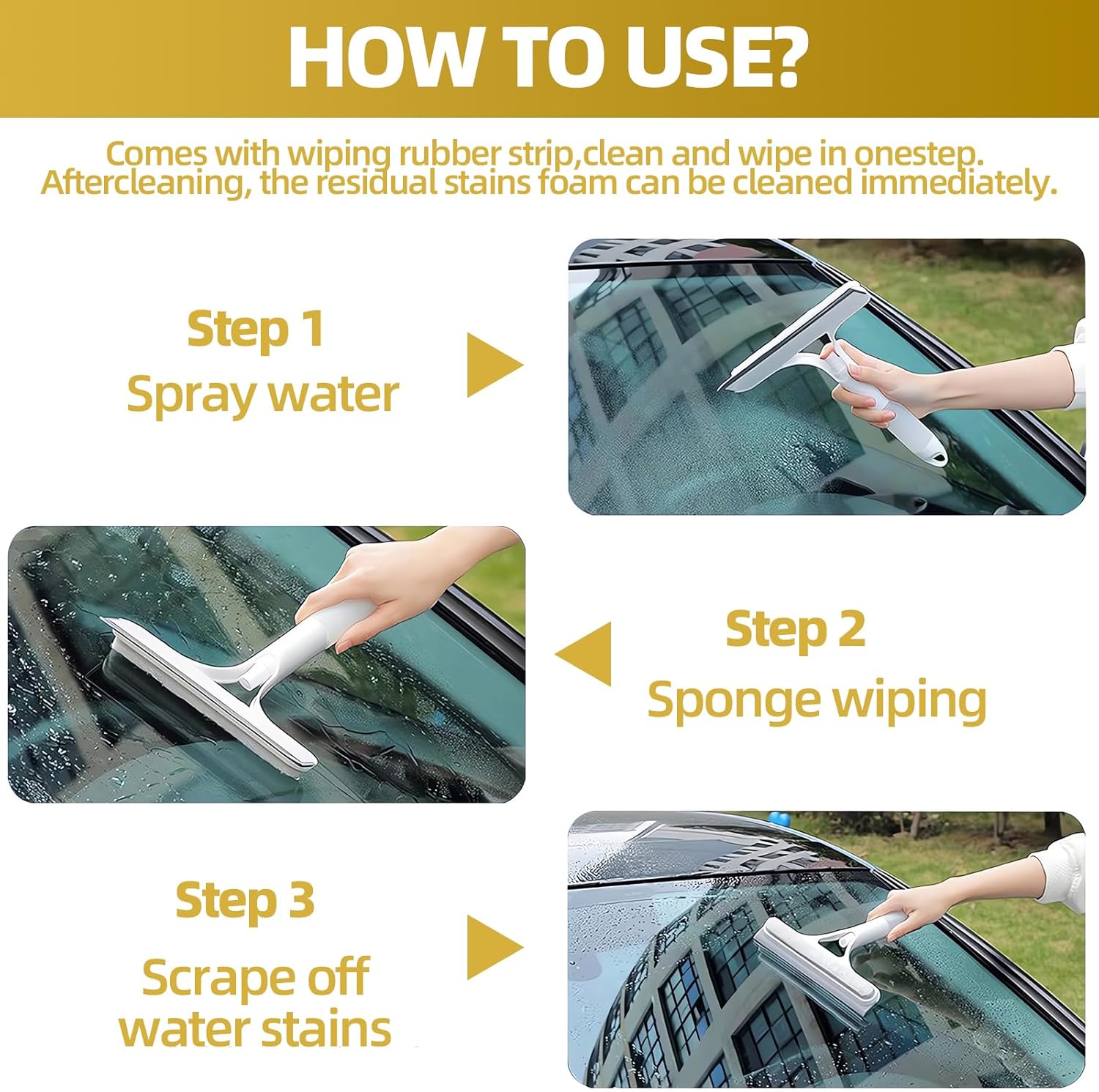 HOW TO USE?

Comes with wiping rubber strip,clean and wipe in onestep. Aftercleaning, the residual stains foam can be cleaned immediately.

Step 1
Spray water

Step 2
Sponge wiping

Step 3
Scrape off water stains