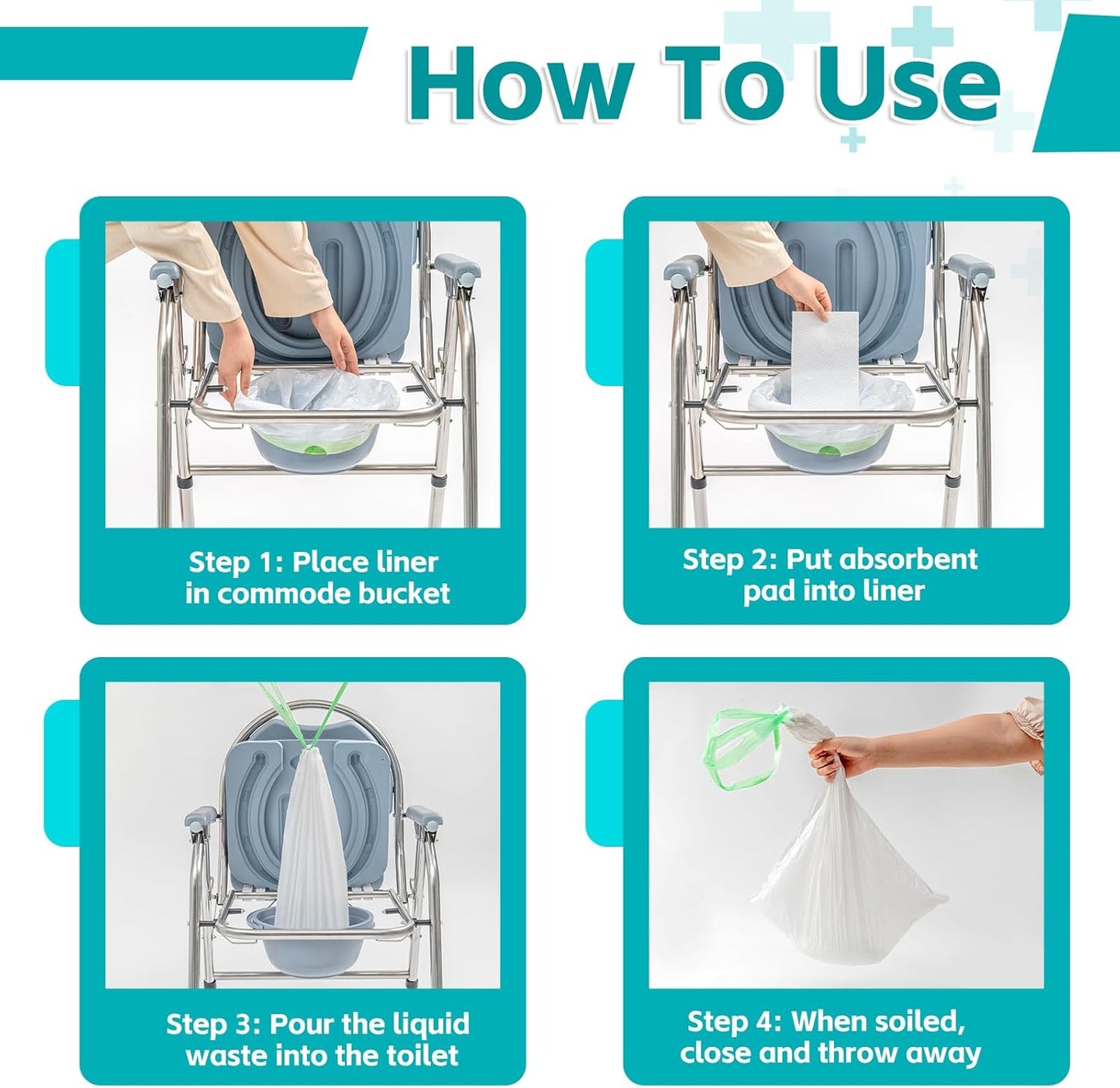 How To Use

Step 1: Place liner in commode bucket

Step 2: Put absorbent pad into liner

Step 3: Pour the liquid waste into the toilet

Step 4: When soiled, close and throw away