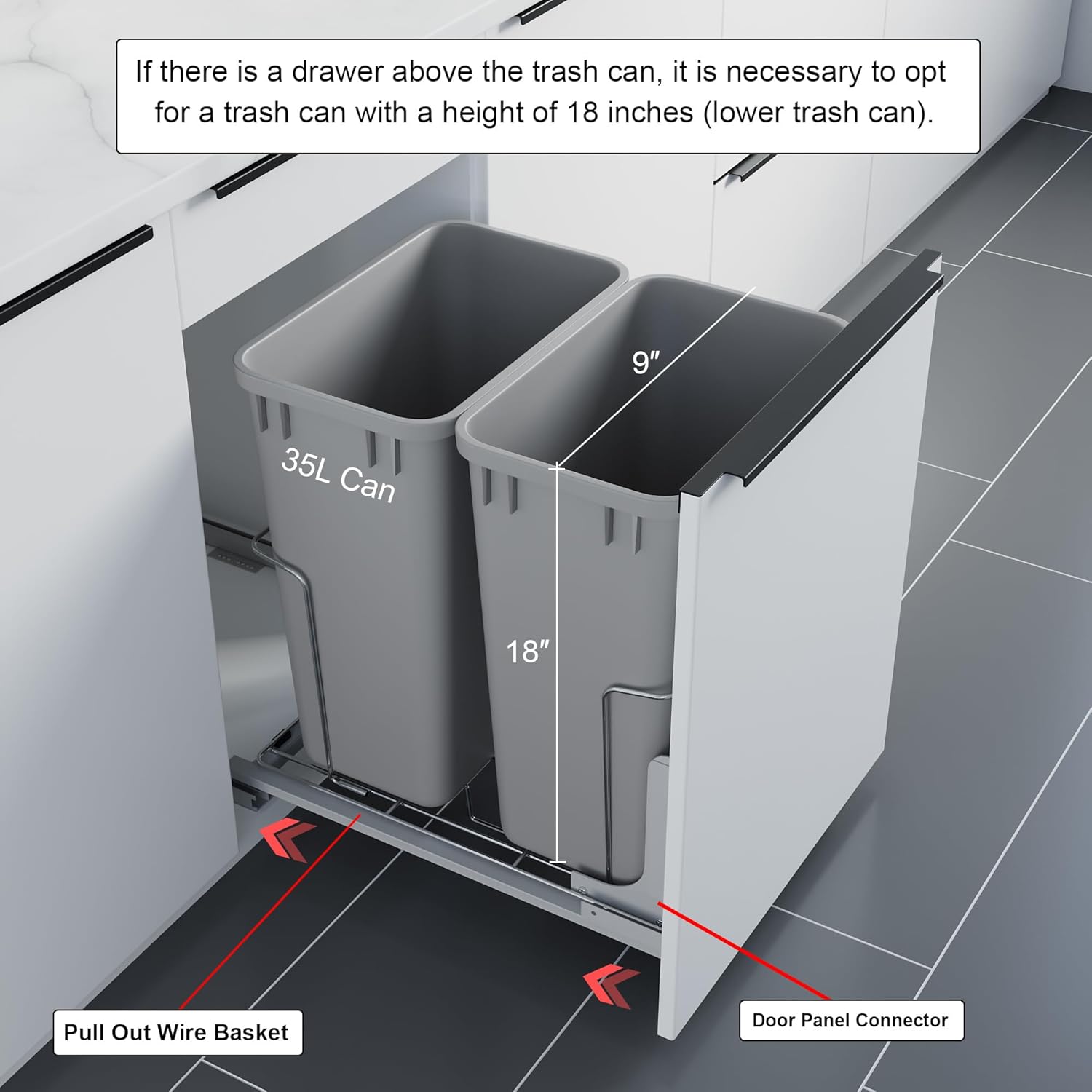 If there is a drawer above the trash can, it is necessary to opt for a trash can with a height of 18 inches (lower trash can).

9″

35L Can

18″

Pull Out Wire Basket

Door Panel Connector