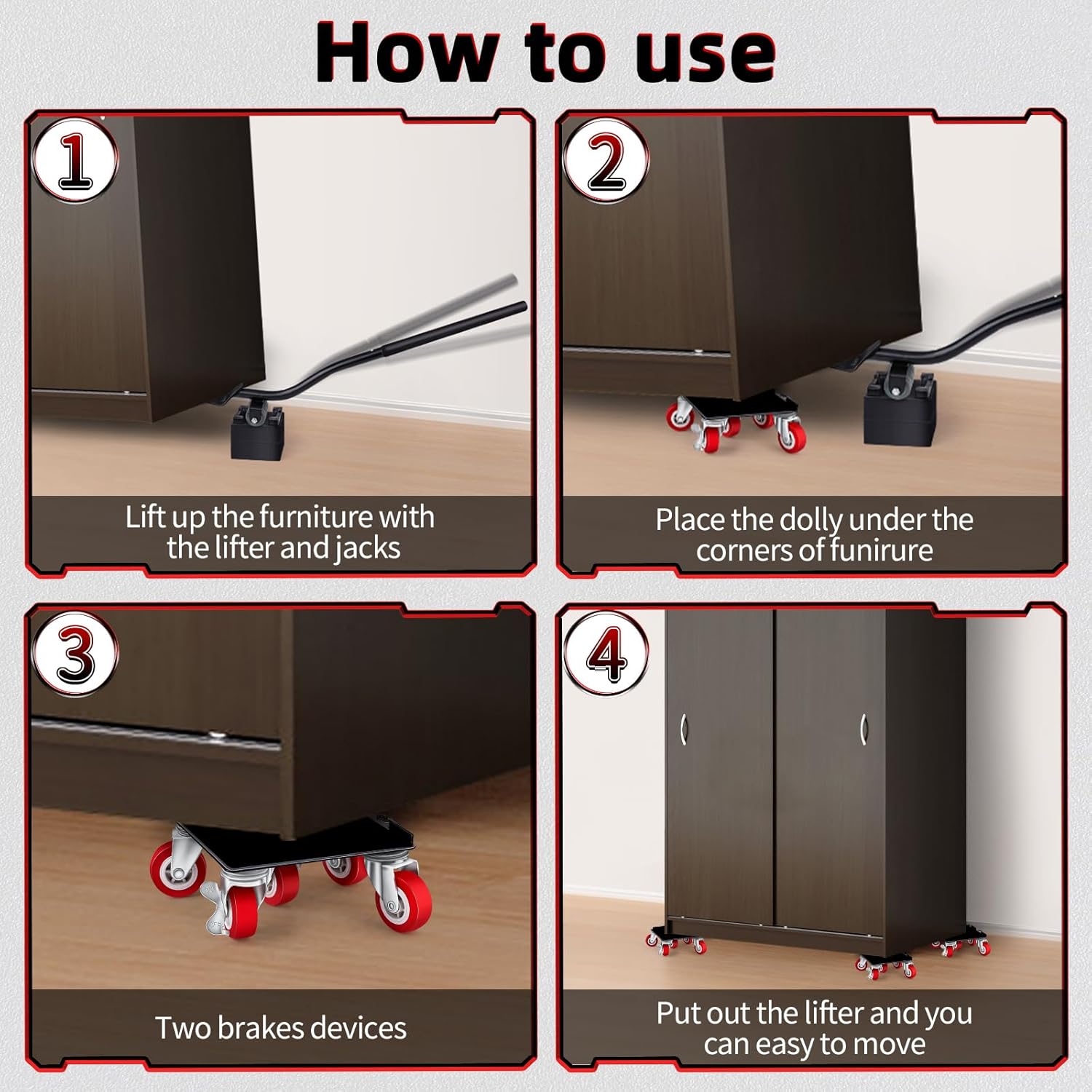 How to use

1

Lift up the furniture with the lifter and jacks

2

Place the dolly under the corners of funirure

3

Two brakes devices

4

Put out the lifter and you can easy to move