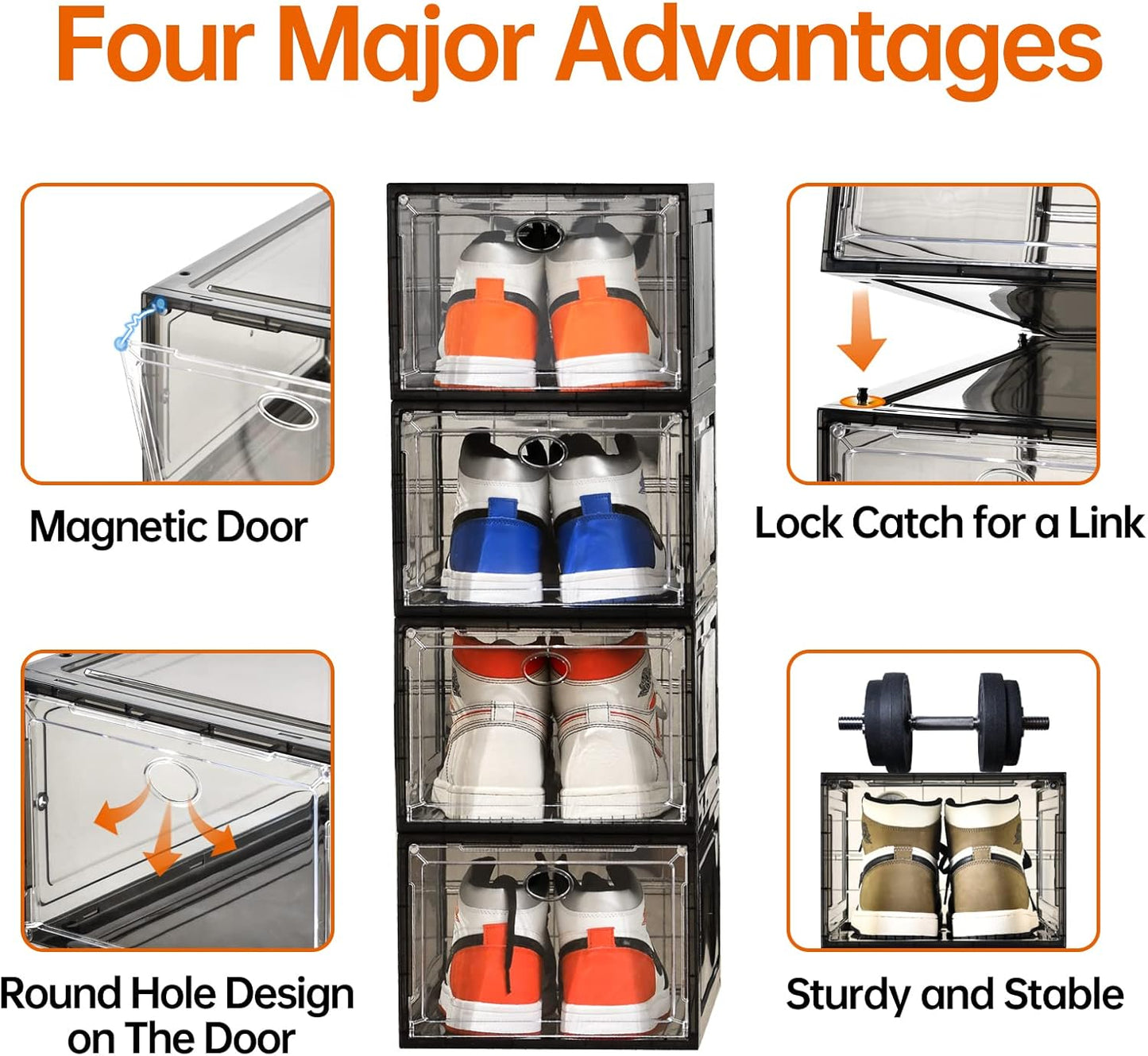 Four Major Advantages

Magnetic Door

Lock Catch for a Link

Round Hole Design on The Door

Sturdy and Stable