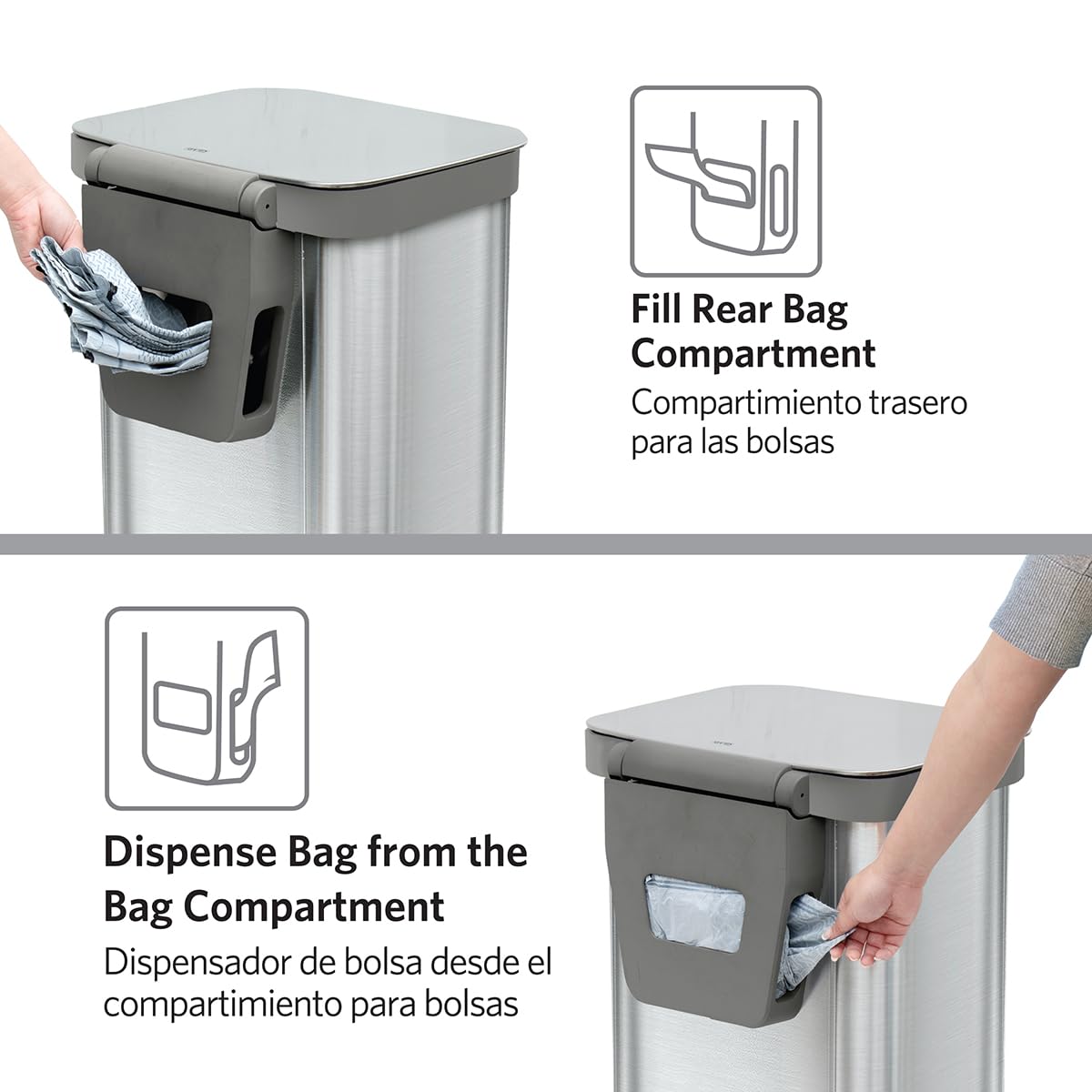 Fill Rear Bag Compartment

Compartimiento trasero para las bolsas

Dispense Bag from the Bag Compartment

Dispensador de bolsa desde el compartimiento para bolsas