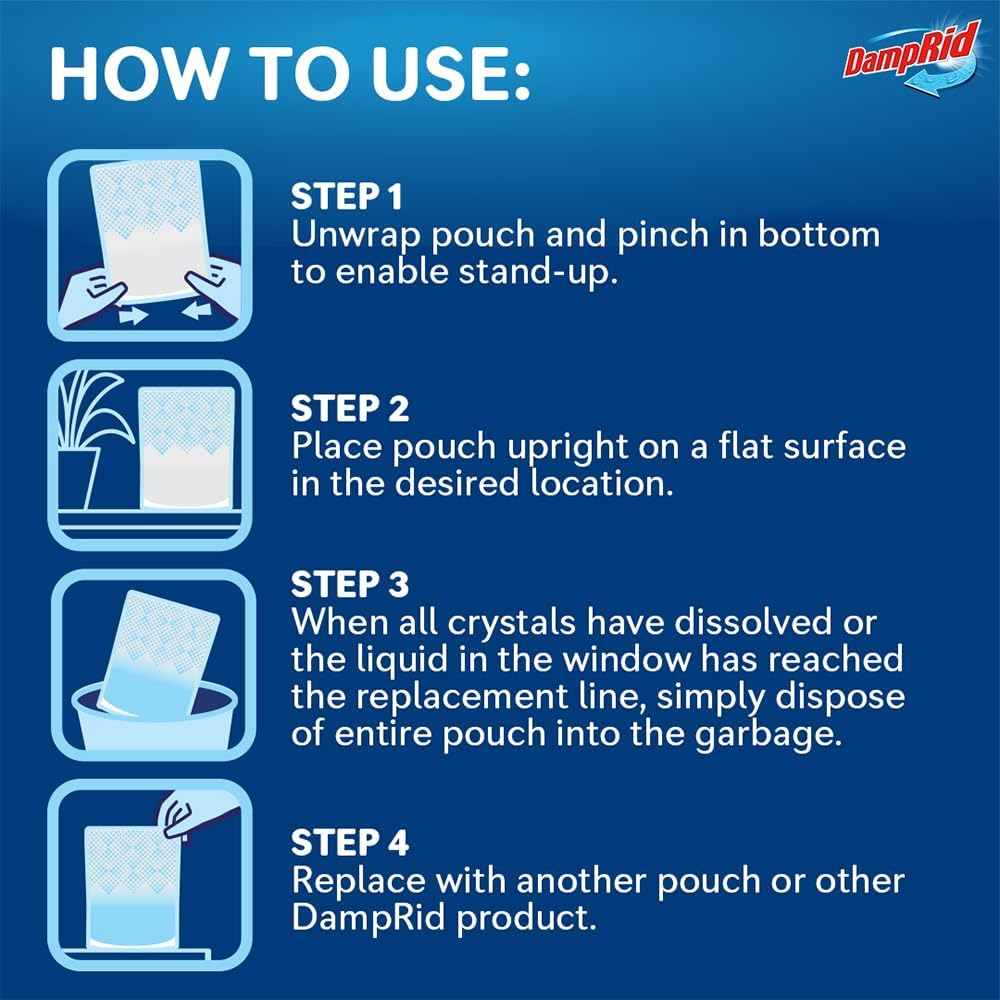 HOW TO USE:

DampRid

STEP 1
Unwrap pouch and pinch in bottom to enable stand-up.

STEP 2
Place pouch upright on a flat surface in the desired location.

STEP 3
When all crystals have dissolved or the liquid in the window has reached the replacement line, simply dispose of entire pouch into the garbage.

STEP 4
Replace with another pouch or other DampRid product.