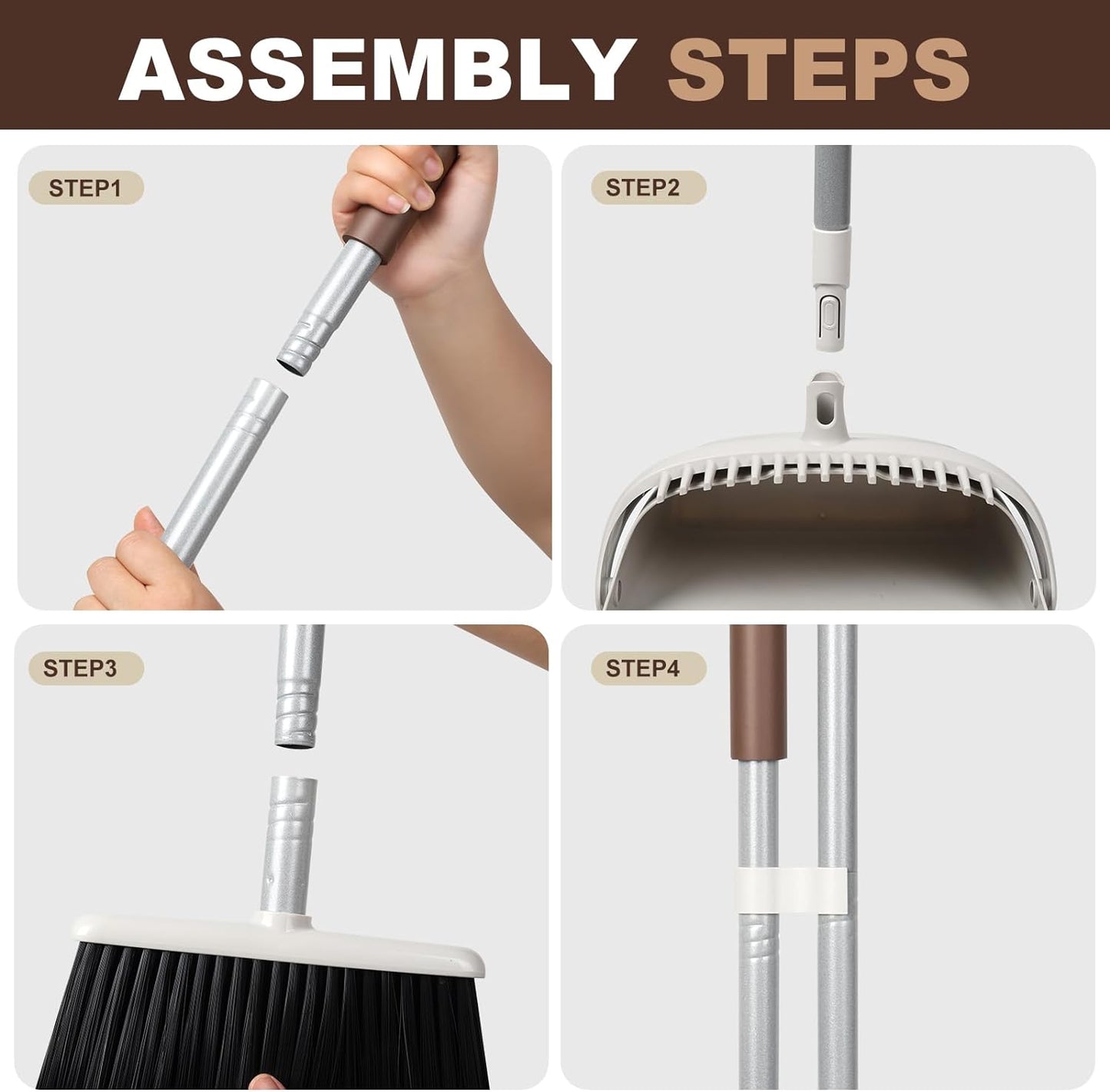 ASSEMBLY STEPS

STEP1

STEP2

STEP3

STEP4