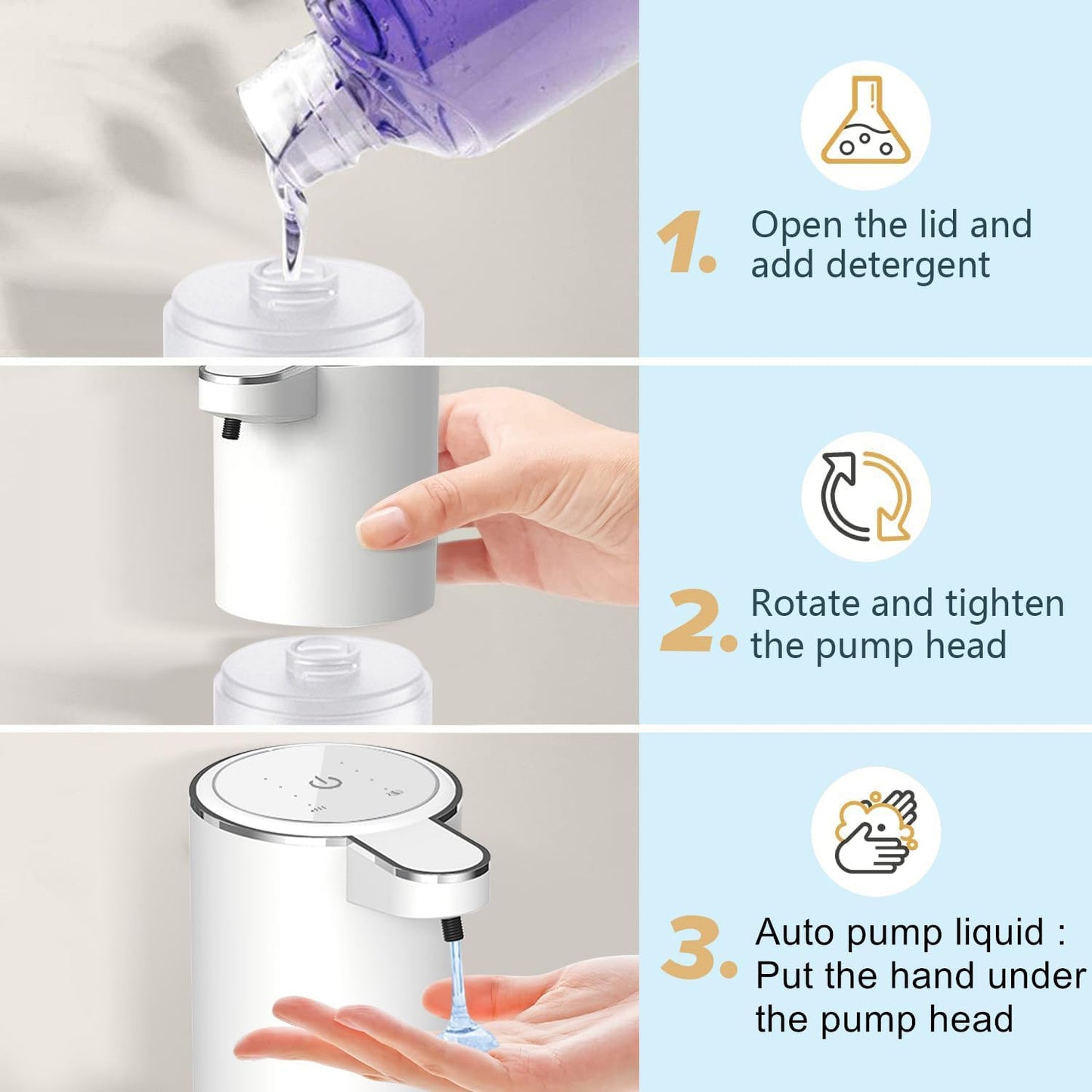 1. Open the lid and add detergent

2. Rotate and tighten the pump head

3. Auto pump liquid : Put the hand under the pump head