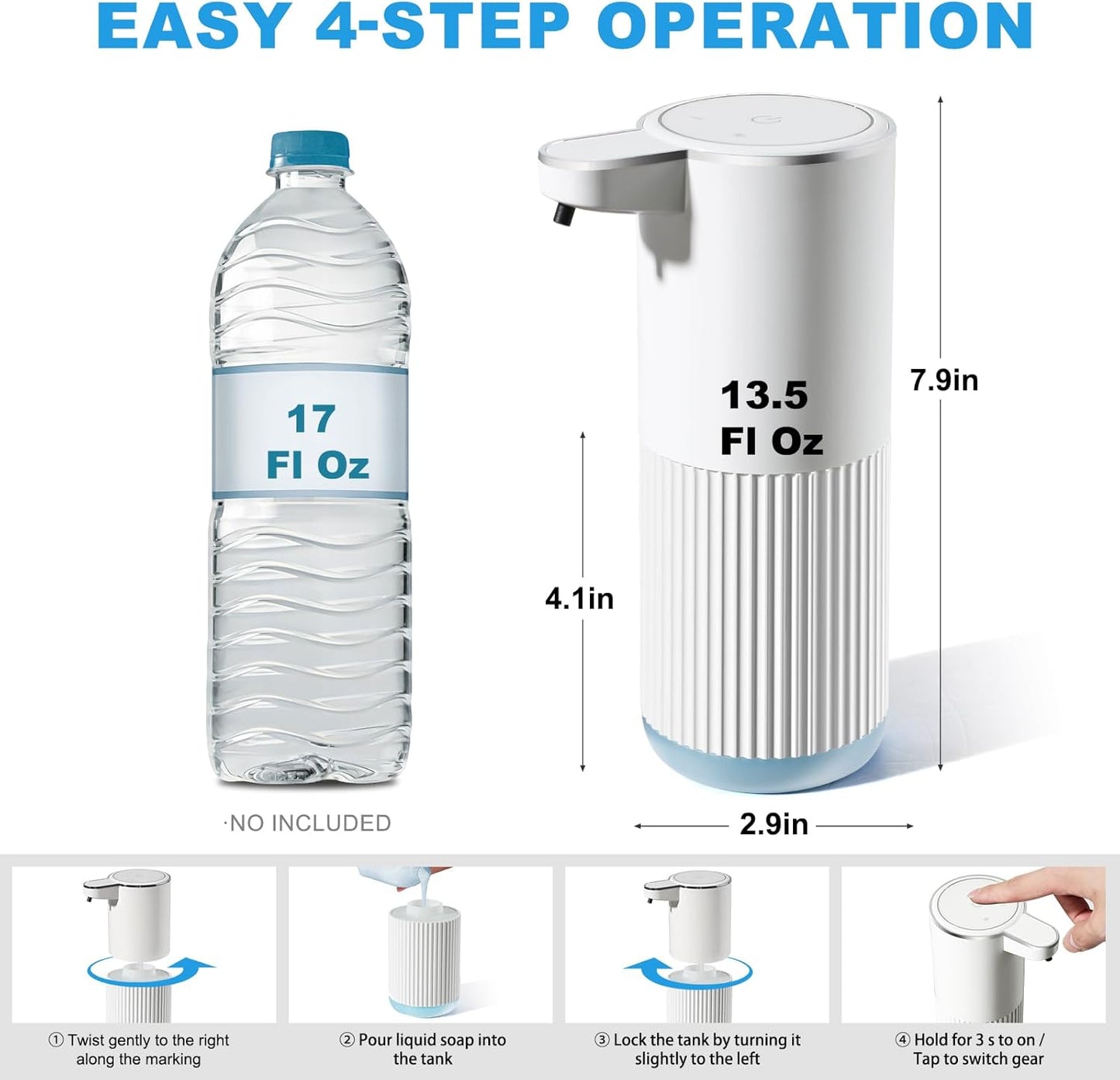 EASY 4-STEP OPERATION

17
Fl Oz

·NO INCLUDED

13.5
Fl Oz

7.9in

4.1in

2.9in

① Twist gently to the right along the marking

② Pour liquid soap into the tank

③ Lock the tank by turning it slightly to the left

④ Hold for 3 s to on / Tap to switch gear