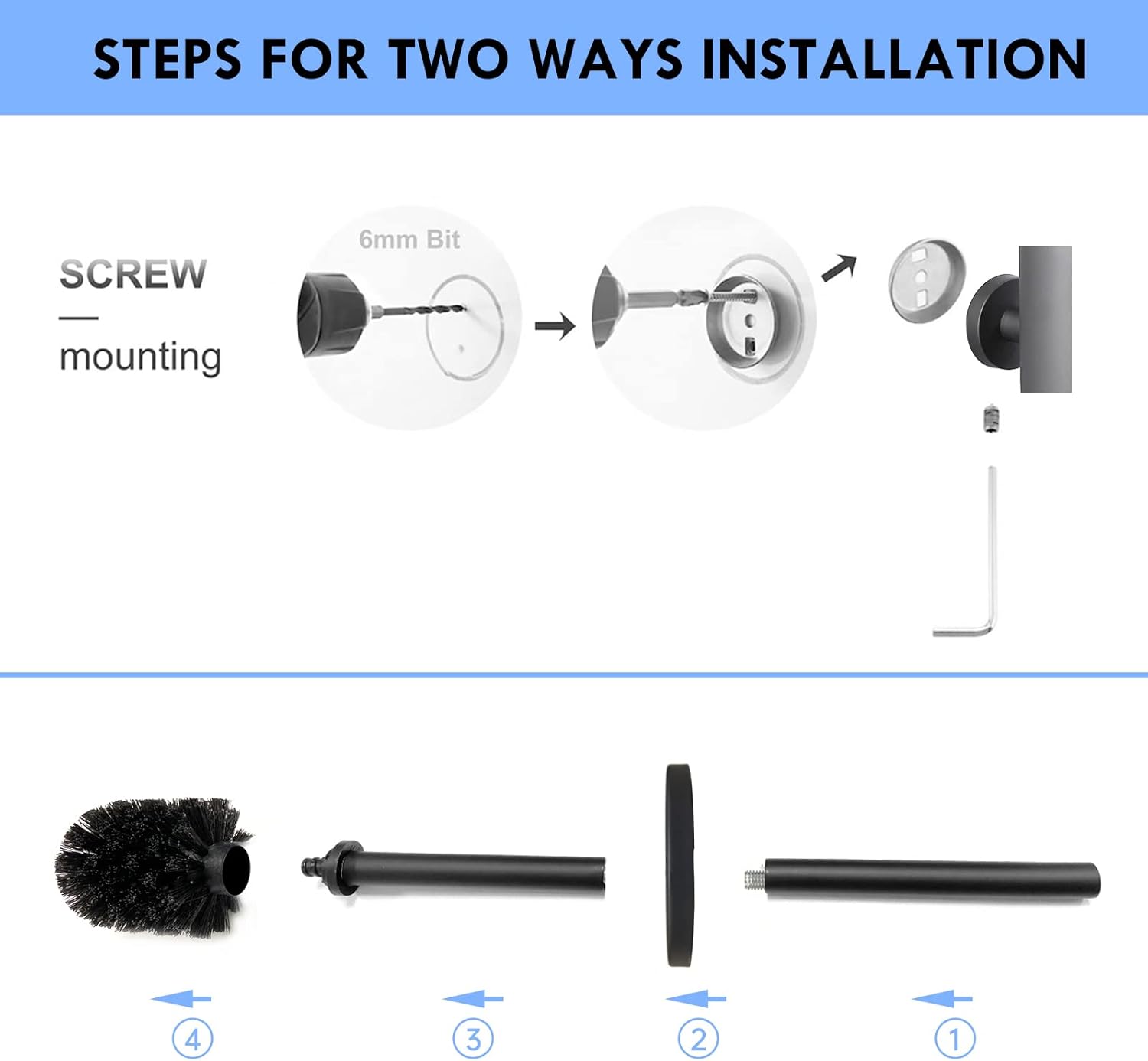 STEPS FOR TWO WAYS INSTALLATION

SCREW
—
mounting

6mm Bit

④ ③ ② ①