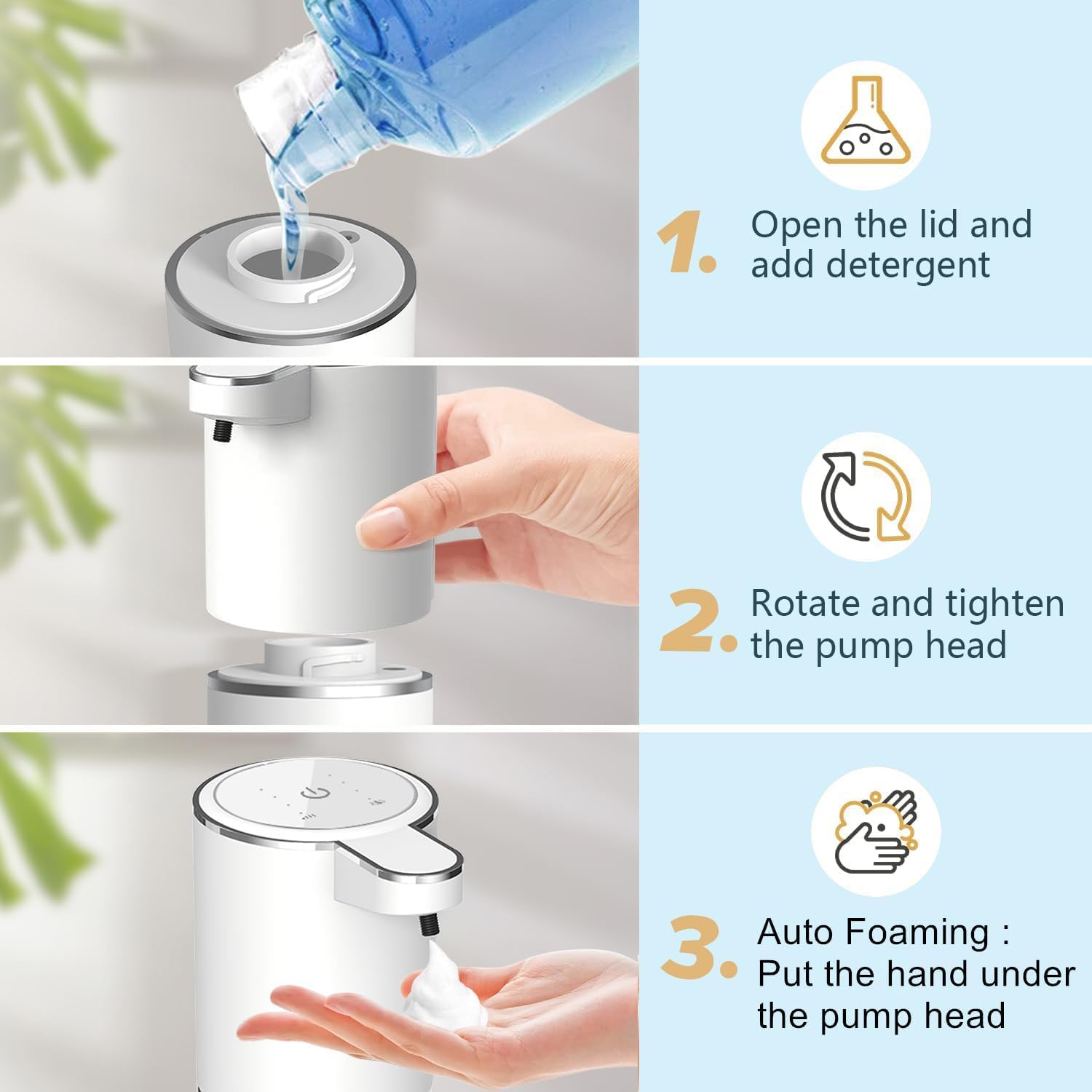 1. Open the lid and add detergent

2. Rotate and tighten the pump head

3. Auto Foaming : Put the hand under the pump head