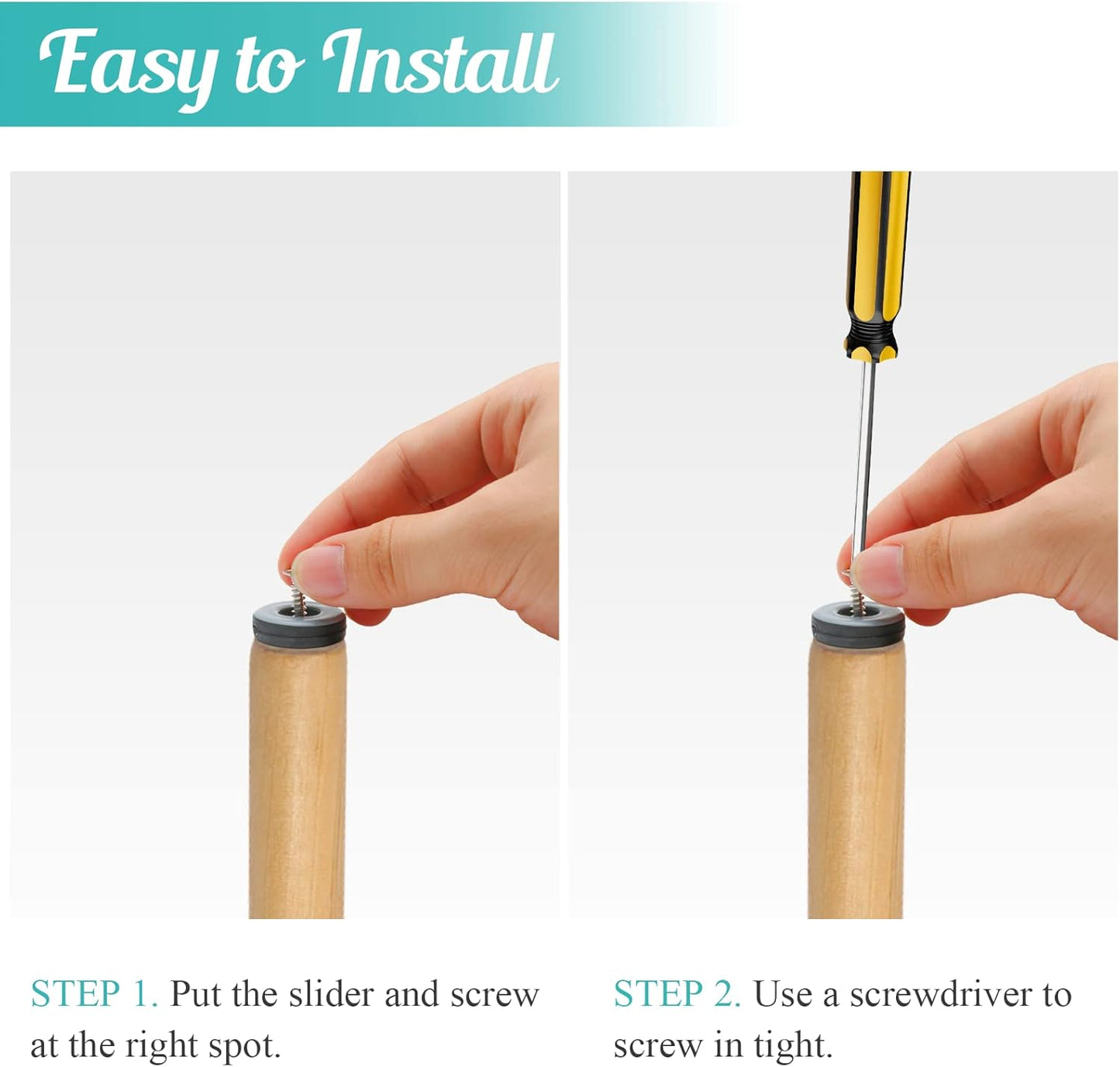 Easy to Install

STEP 1. Put the slider and screw at the right spot.

STEP 2. Use a screwdriver to screw in tight.