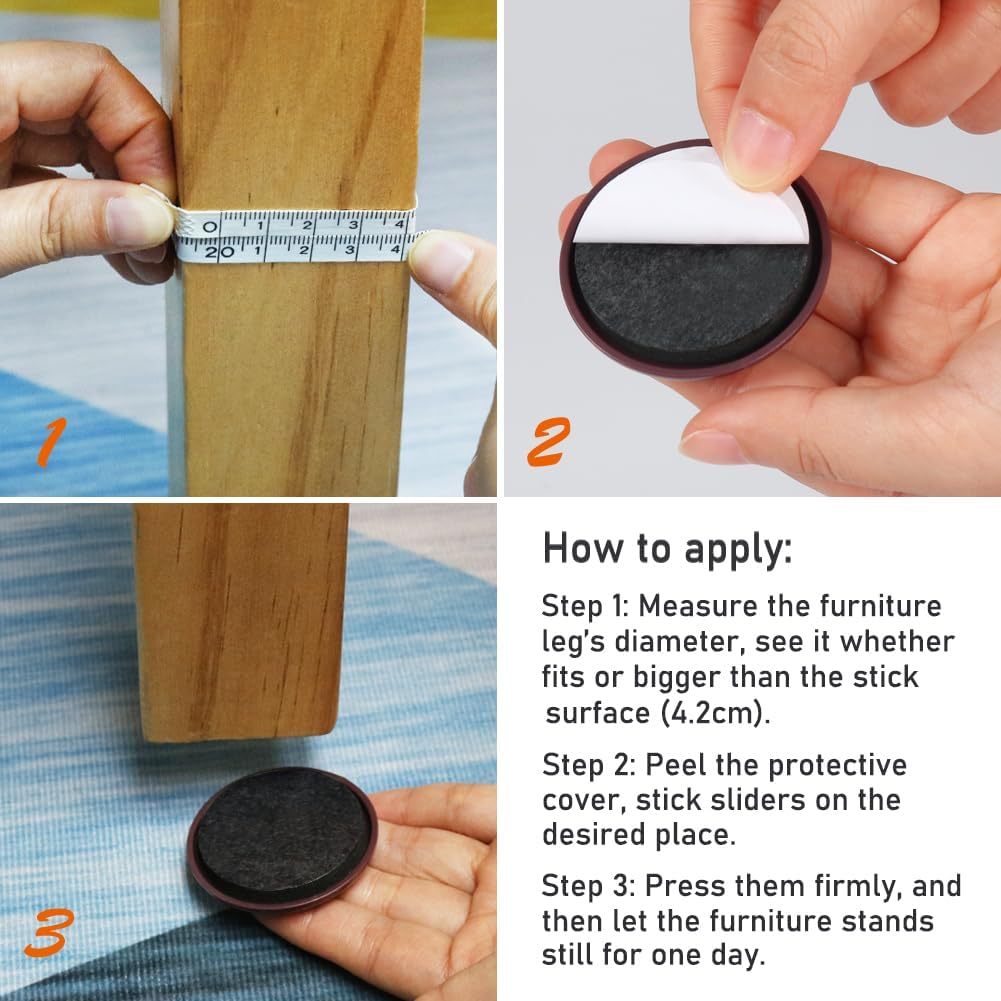 0 1 2 3 4
20 1 2 3 4

1

2

3

How to apply:

Step 1: Measure the furniture leg's diameter, see it whether fits or bigger than the stick surface (4.2cm).

Step 2: Peel the protective cover, stick sliders on the desired place.

Step 3: Press them firmly, and then let the furniture stands still for one day.