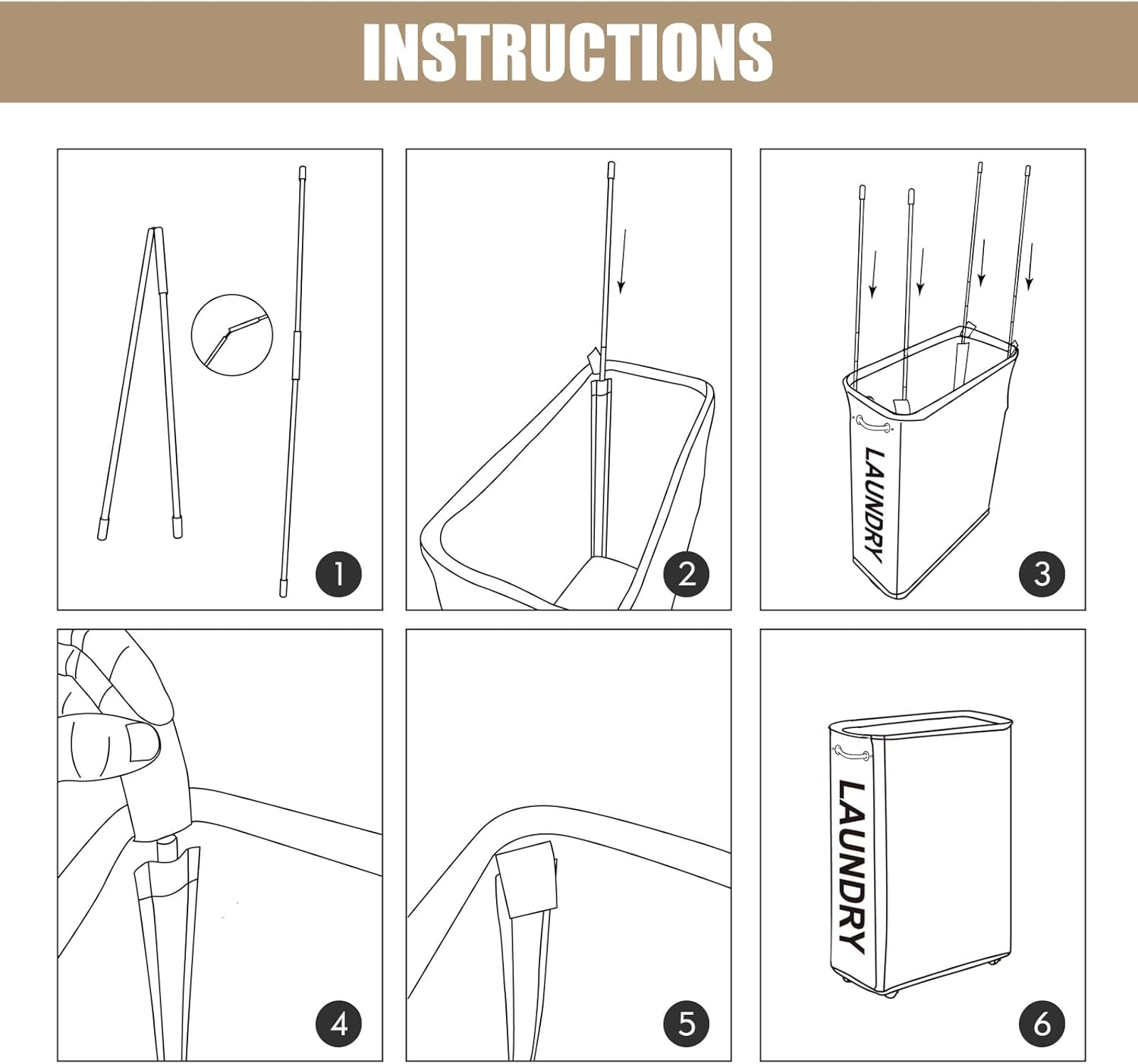 INSTRUCTIONS

1

2

LAUNDRY

3

4

5

LAUNDRY

6