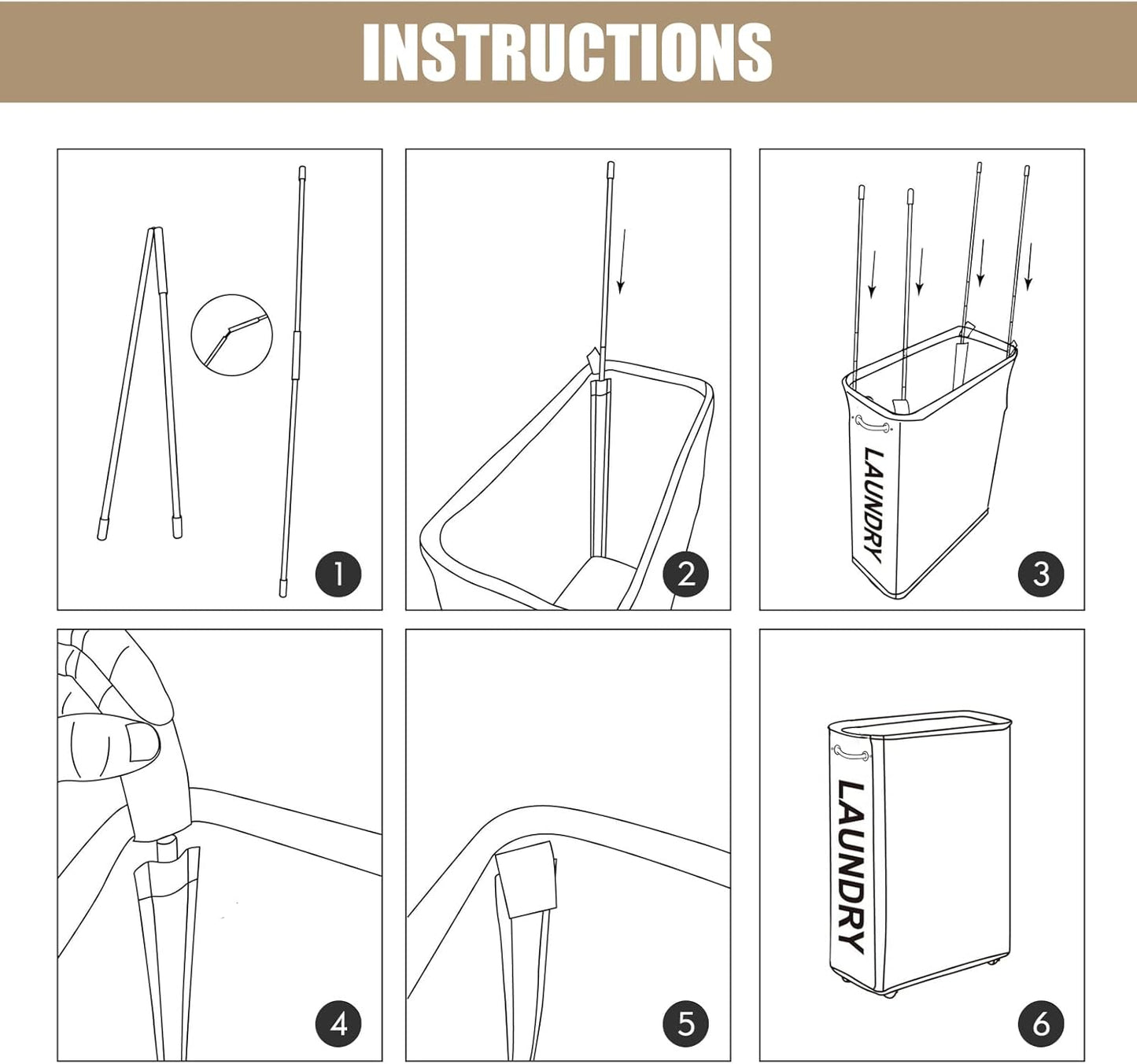 INSTRUCTIONS

1

2

LAUNDRY

3

4

5

LAUNDRY

6