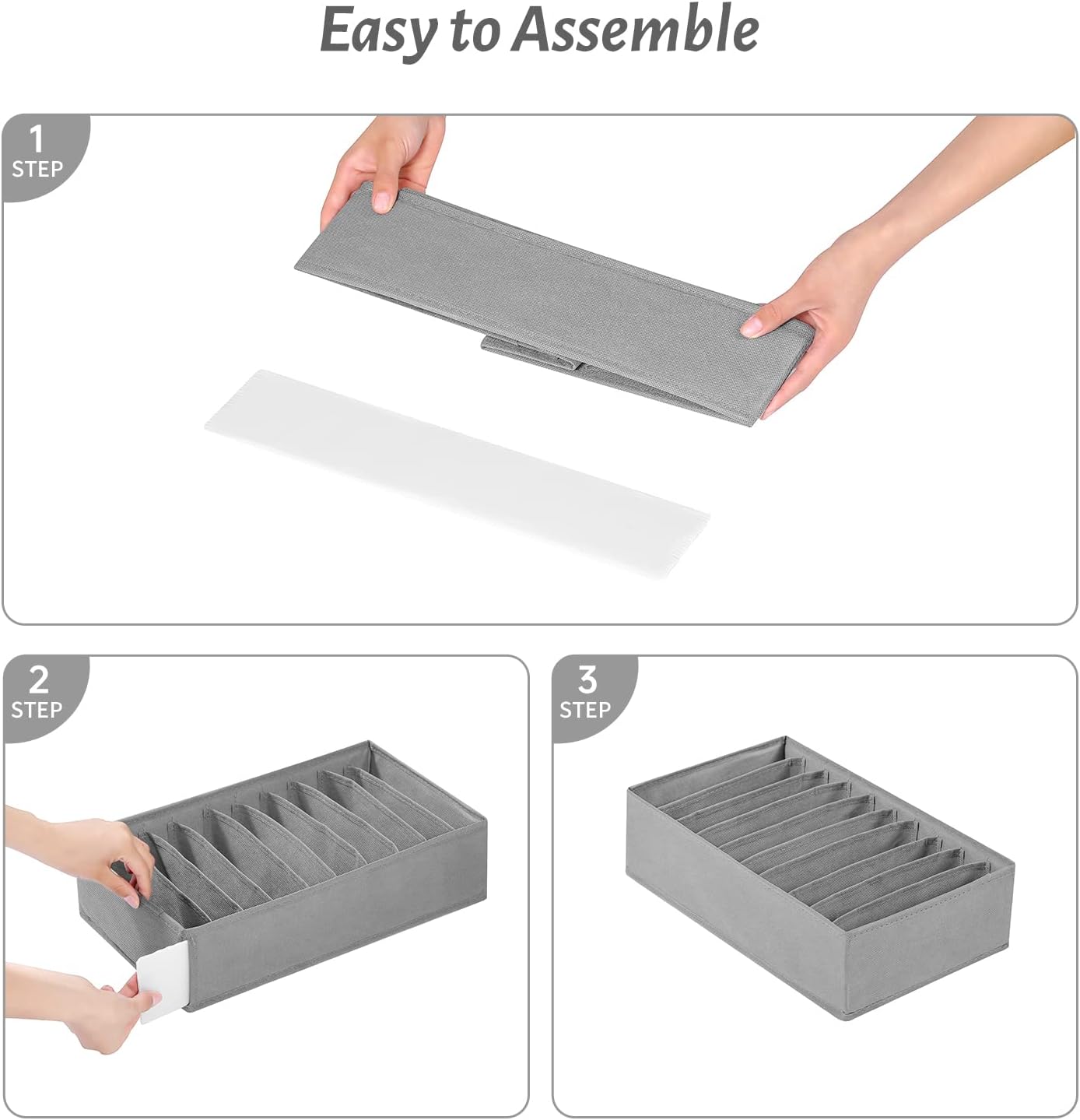 Easy to Assemble

1
STEP

2
STEP

3
STEP