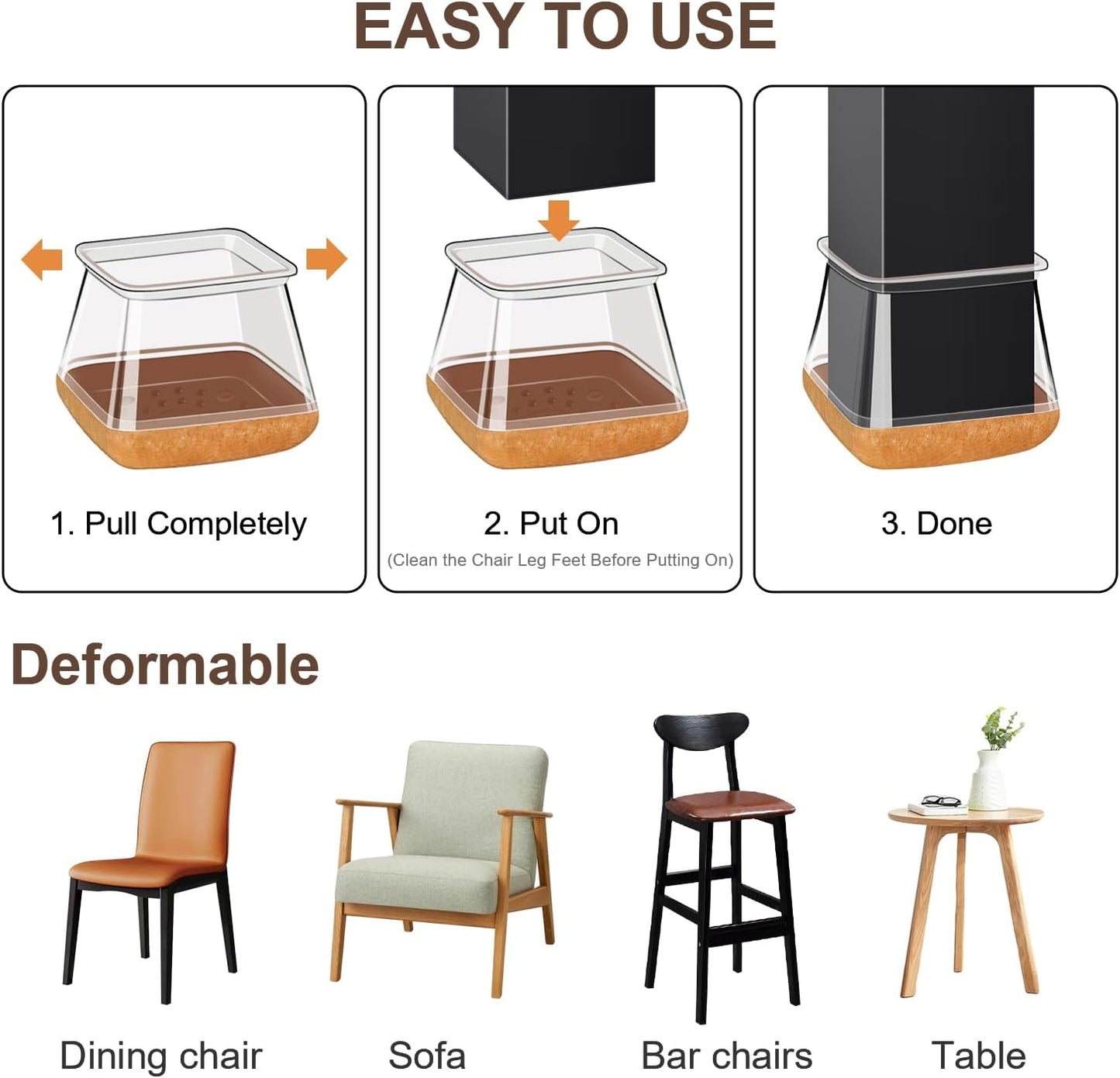 EASY TO USE

1. Pull Completely

2. Put On
(Clean the Chair Leg Feet Before Putting On)

3. Done

Deformable

Dining chair

Sofa

Bar chairs

Table