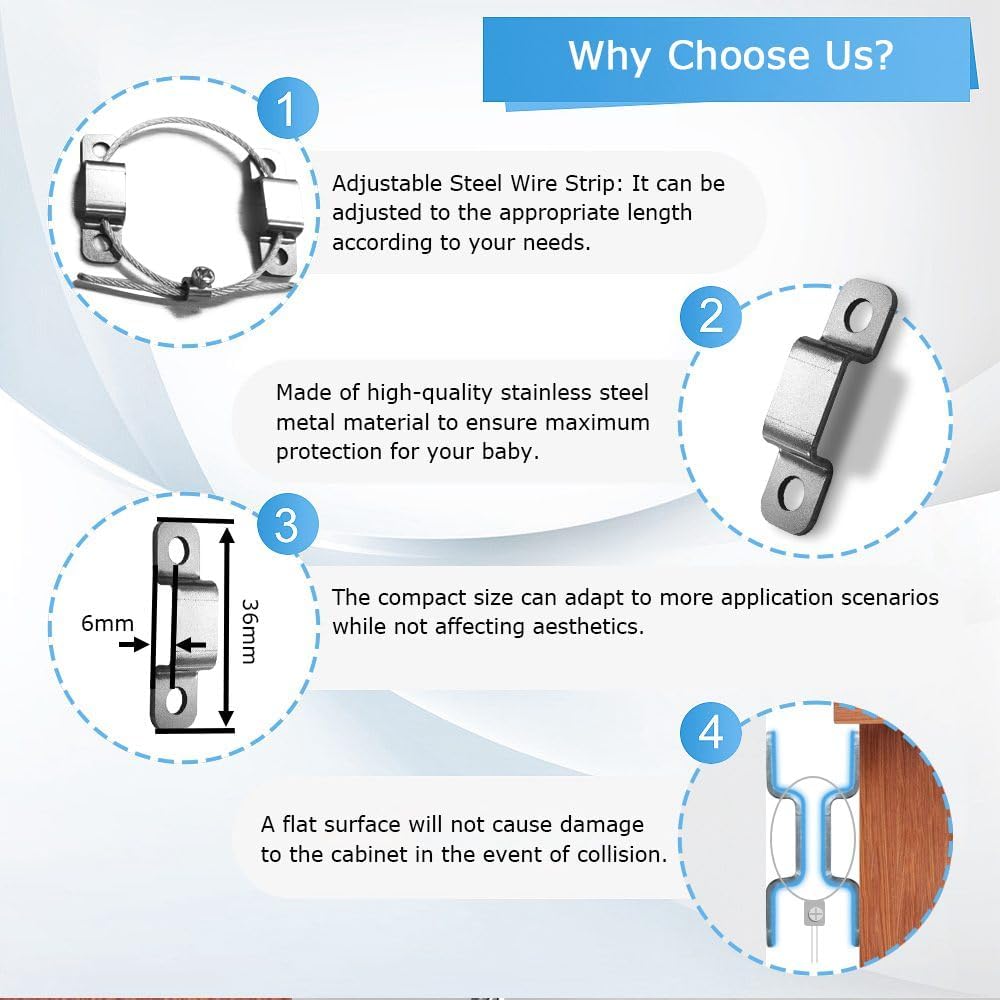 Why Choose Us?

1

Adjustable Steel Wire Strip: It can be adjusted to the appropriate length according to your needs.

2

Made of high-quality stainless steel metal material to ensure maximum protection for your baby.

3

6mm

36mm

The compact size can adapt to more application scenarios while not affecting aesthetics.

4

A flat surface will not cause damage to the cabinet in the event of collision.