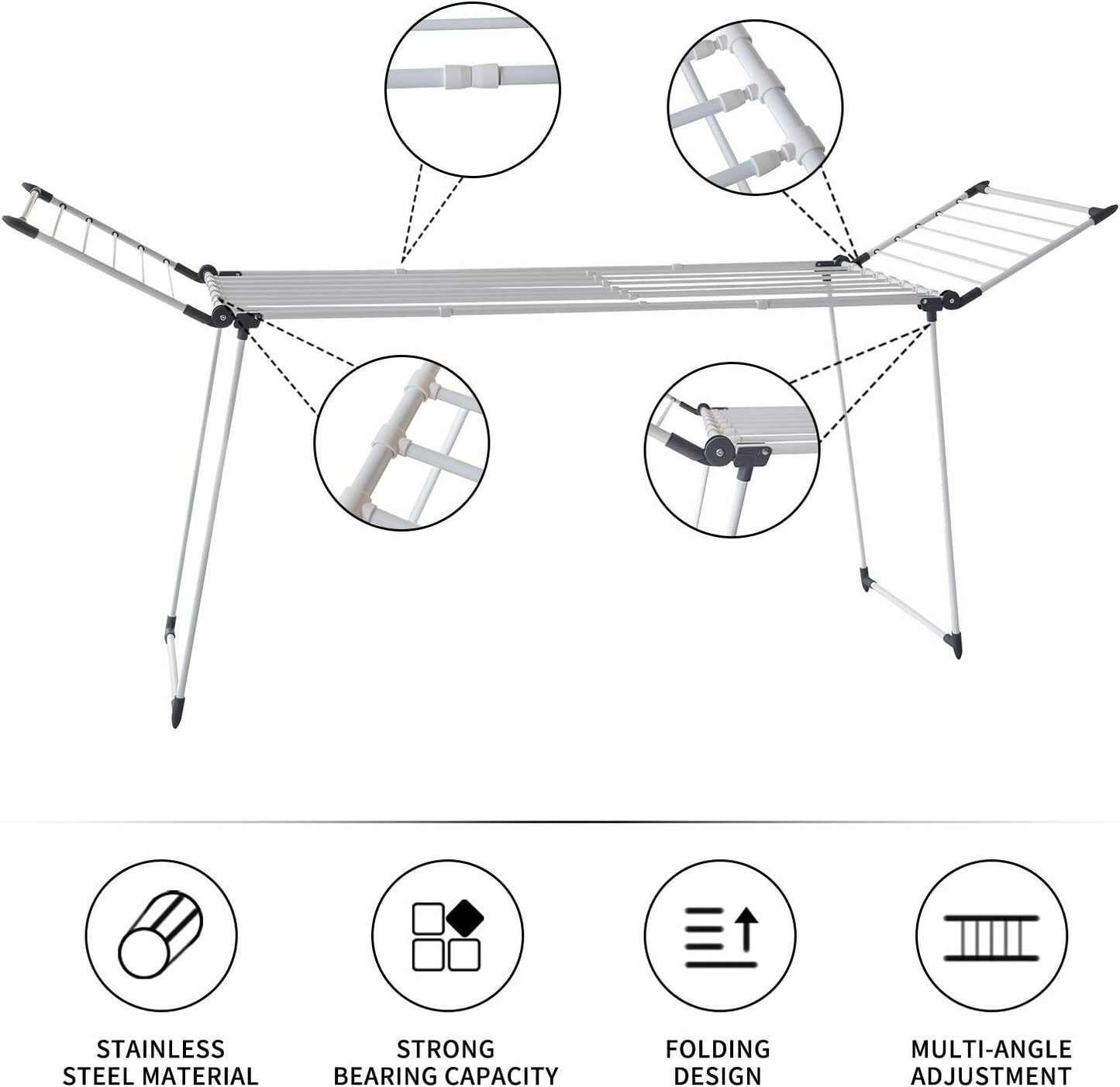 STAINLESS STEEL MATERIAL

STRONG BEARING CAPACITY

FOLDING DESIGN

MULTI-ANGLE ADJUSTMENT