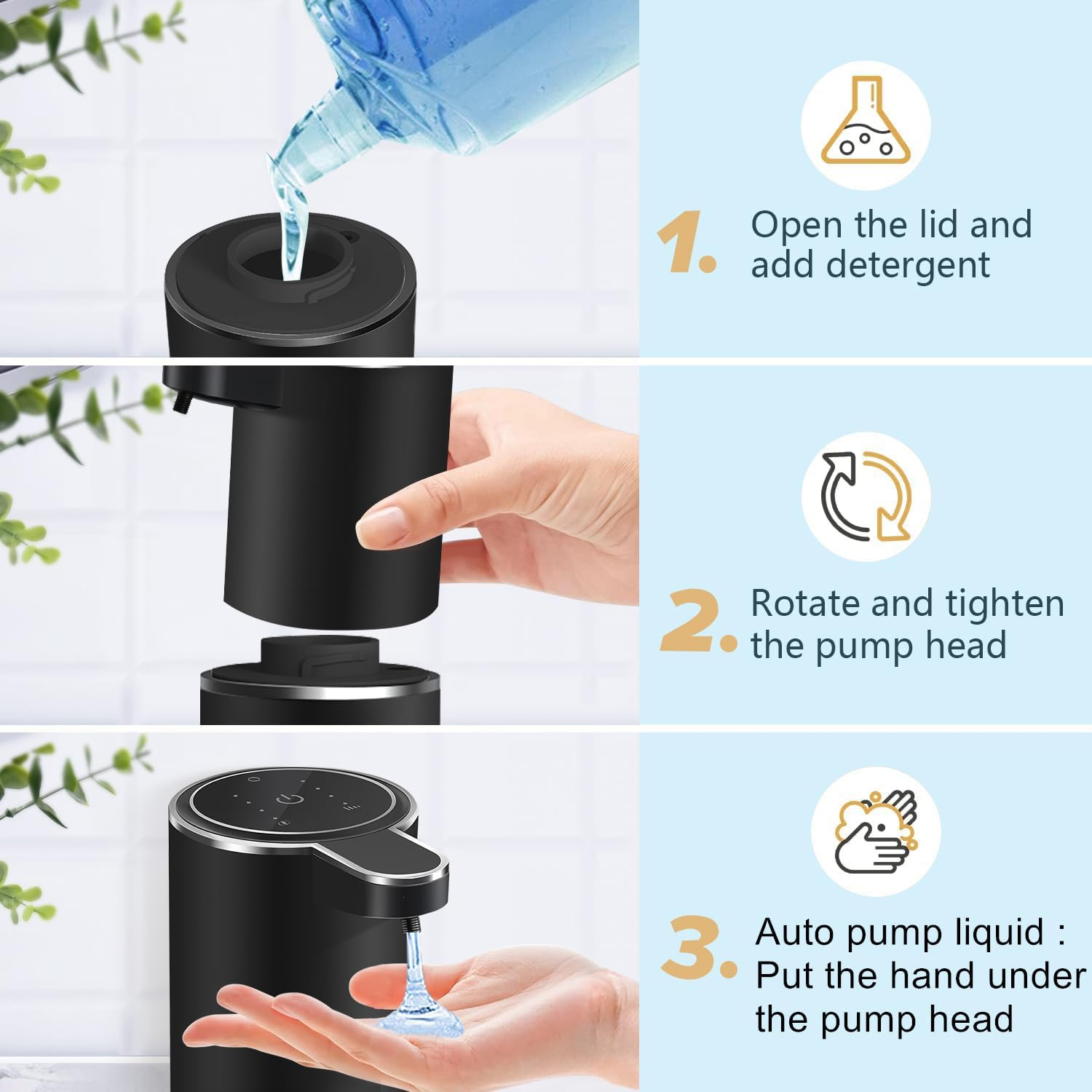 1. Open the lid and add detergent

2. Rotate and tighten the pump head

3. Auto pump liquid : Put the hand under the pump head