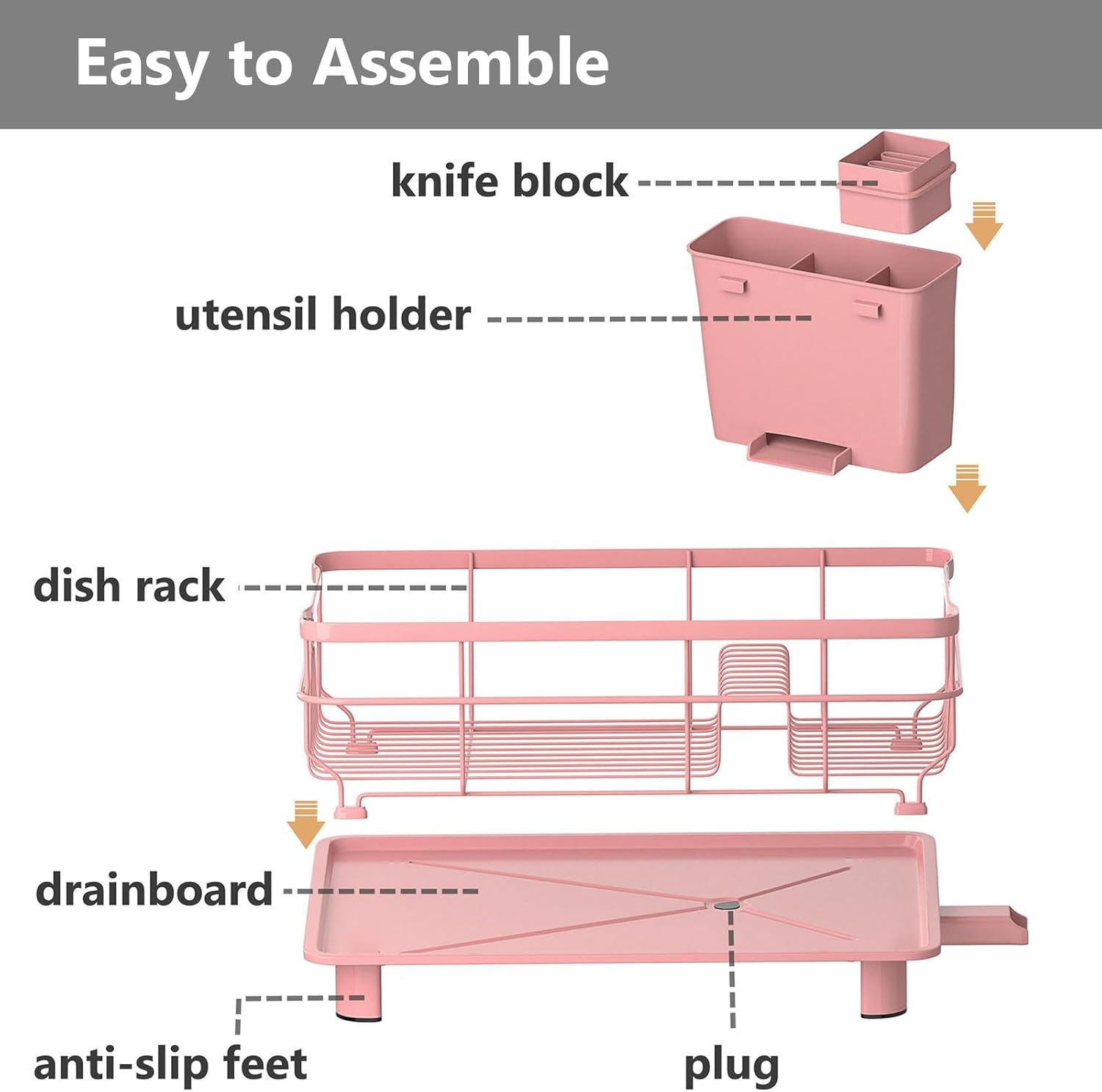 Easy to Assemble

knife block

utensil holder

dish rack

drainboard

anti-slip feet

plug