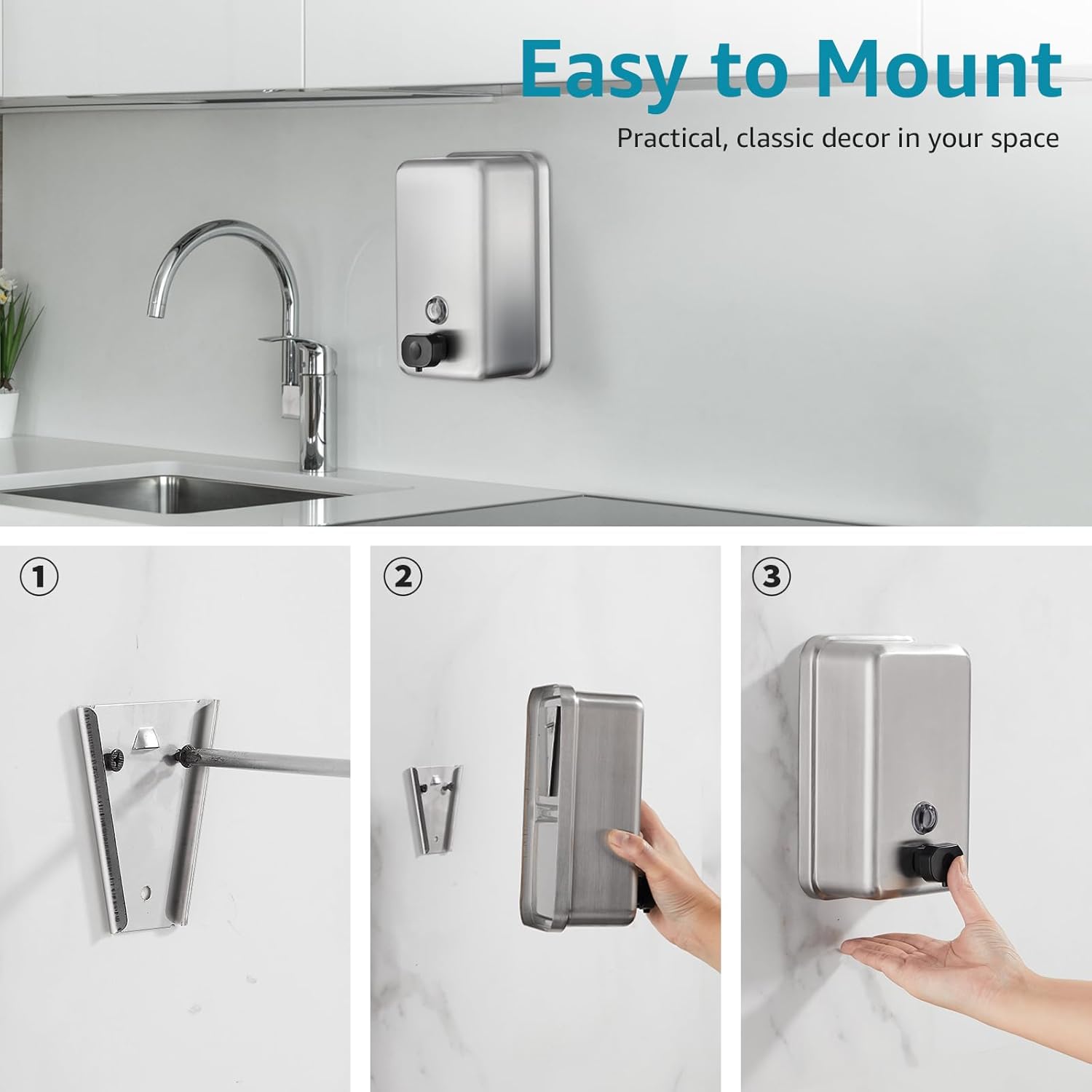 Easy to Mount

Practical, classic decor in your space

①

②

③