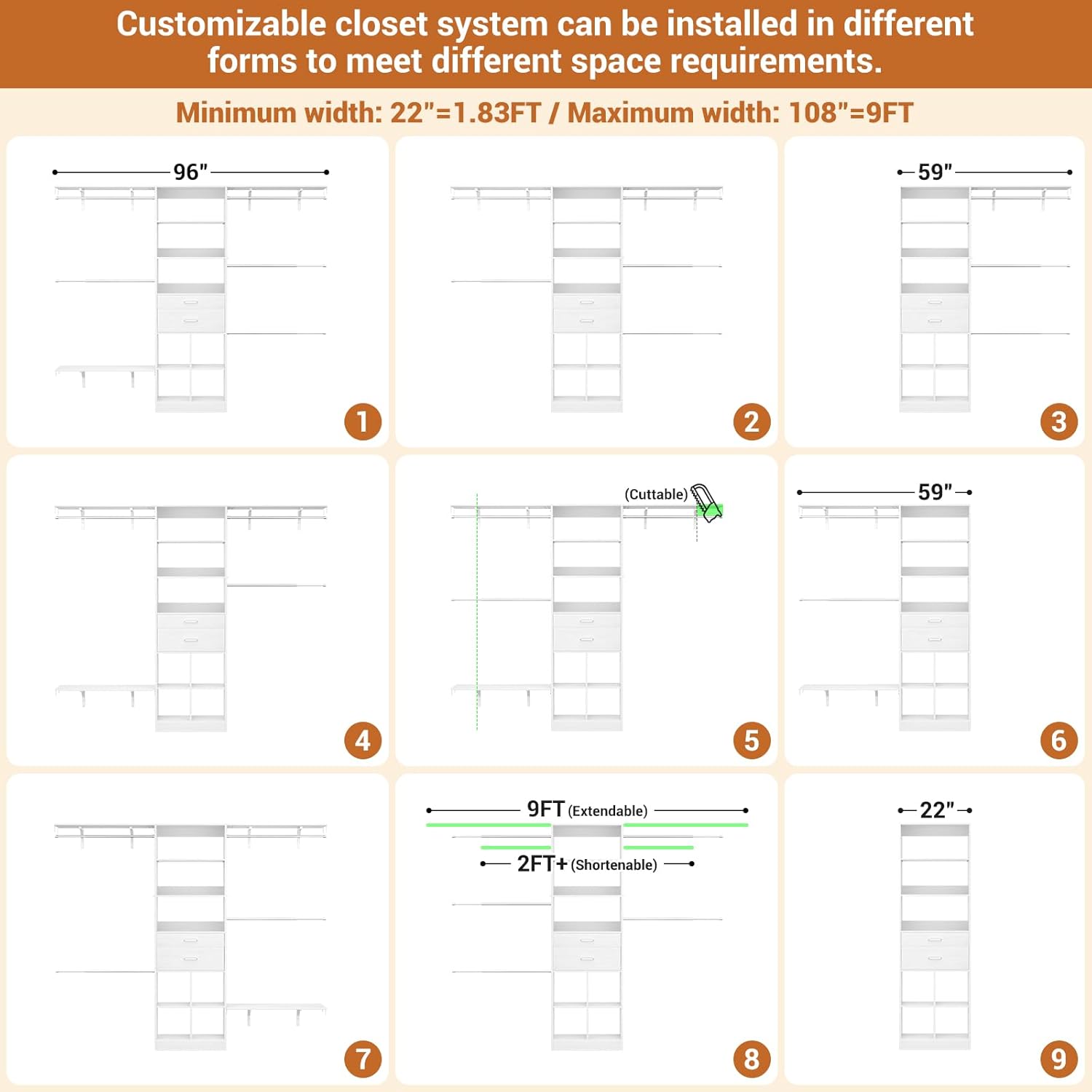 Customizable closet system can be installed in different forms to meet different space requirements.

Minimum width: 22"=1.83FT / Maximum width: 108"=9FT

96"

1

2

59"

3

4

(Cuttable)

5

59"

6

7

9FT (Extendable)

2FT+ (Shortenable)

8

22"

9