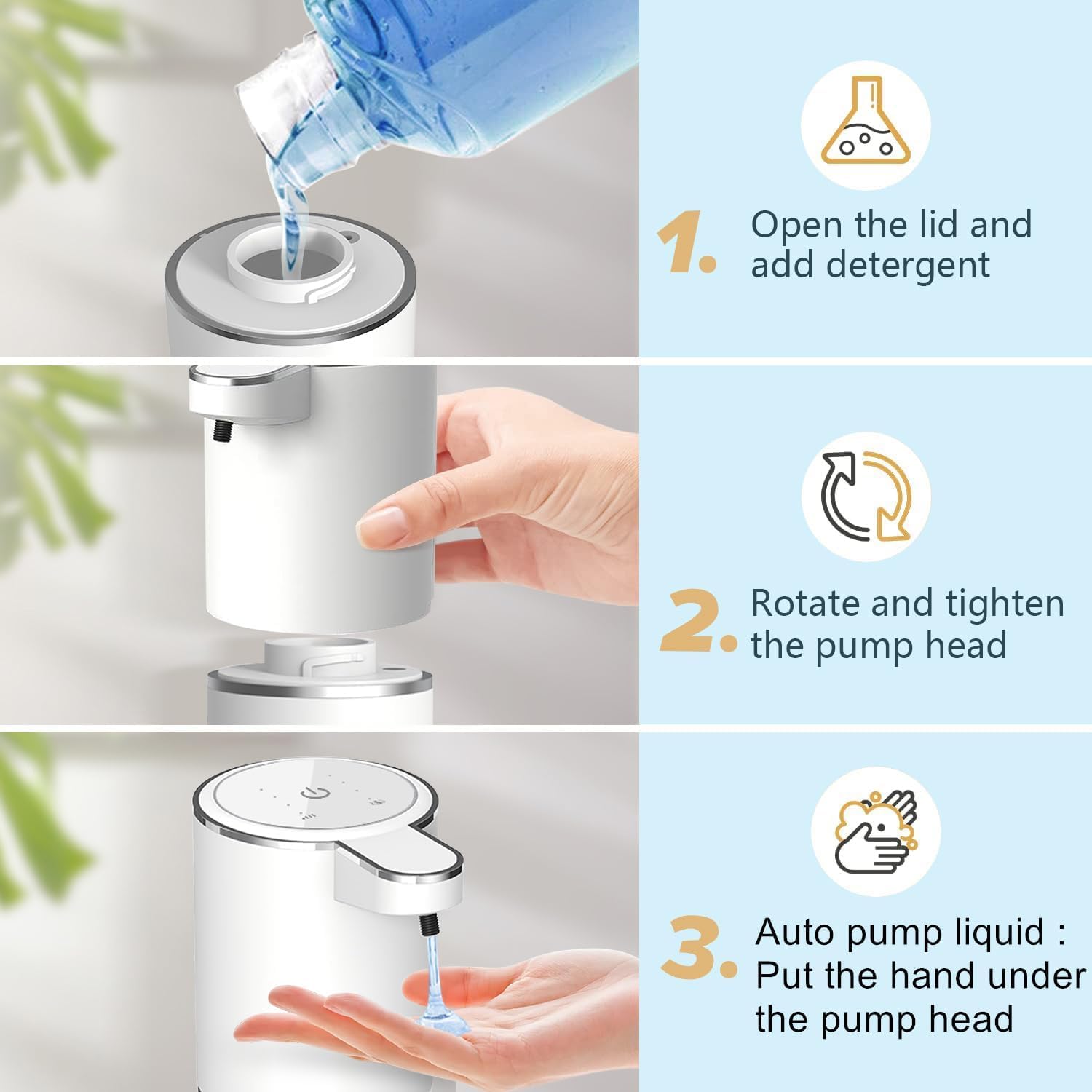 1. Open the lid and add detergent

2. Rotate and tighten the pump head

3. Auto pump liquid : Put the hand under the pump head