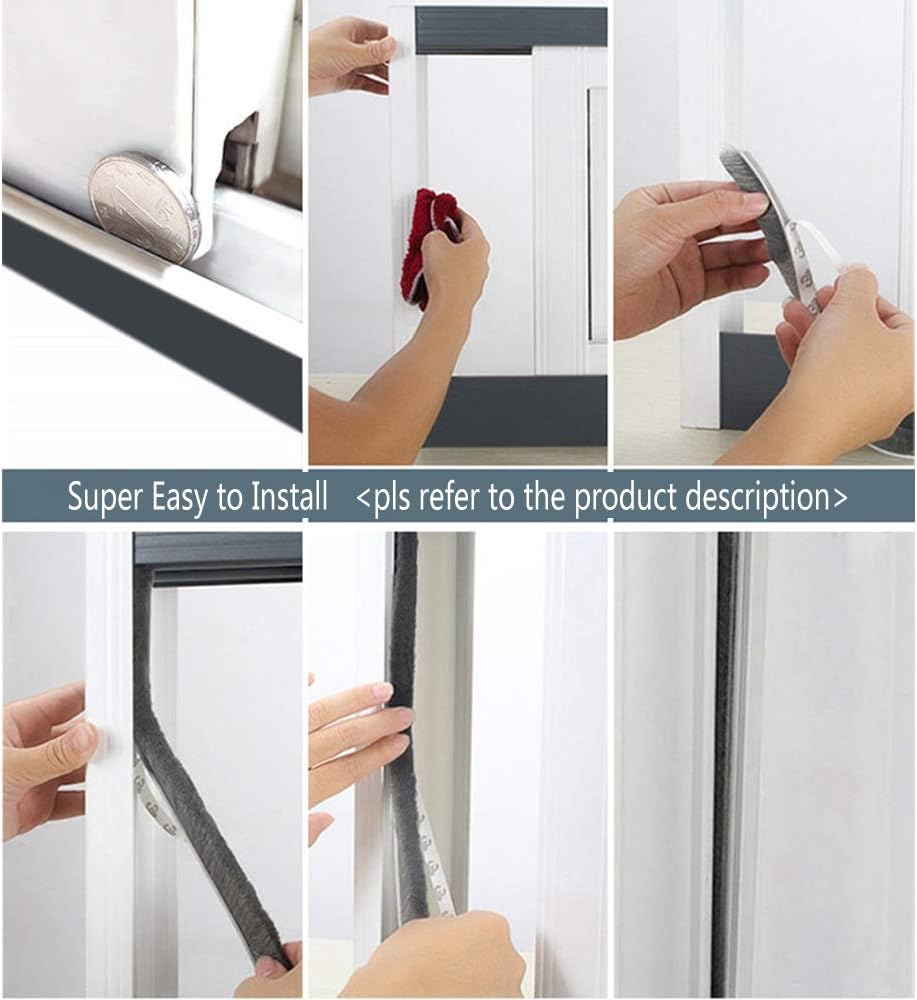 Super Easy to Install <pls refer to the product description>