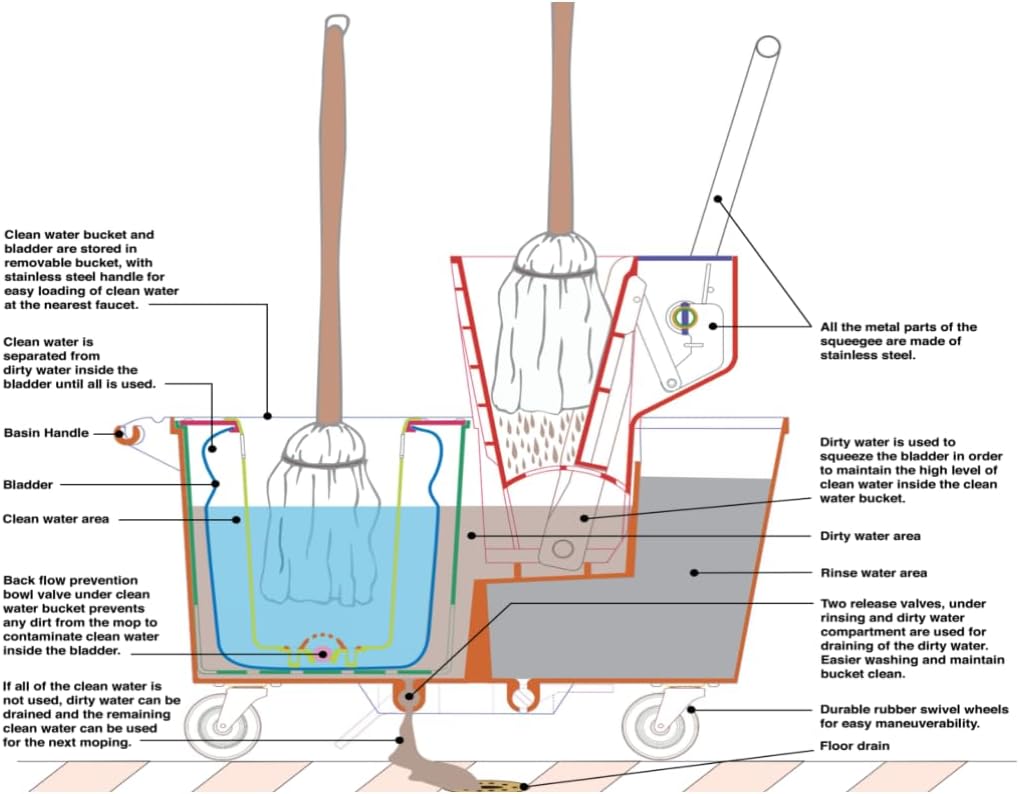 Clean water bucket and bladder are stored in removable bucket, with stainless steel handle for easy loading of clean water at the nearest faucet.

Clean water is separated from dirty water inside the bladder until all is used.

Basin Handle

Bladder

Clean water area

Back flow prevention bowl valve under clean water bucket prevents any dirt from the mop to contaminate clean water inside the bladder.

If all of the clean water is not used, dirty water can be drained and the remaining clean water can be used for the next moping.

All the metal parts of the squeegee are made of stainless steel.

Dirty water is used to squeeze the bladder in order to maintain the high level of clean water inside the clean water bucket.

Dirty water area

Rinse water area

Two release valves, under rinsing and dirty water compartment are used for draining of the dirty water. Easier washing and maintain bucket clean.

Durable rubber swivel wheels for easy maneuverability.

Floor drain