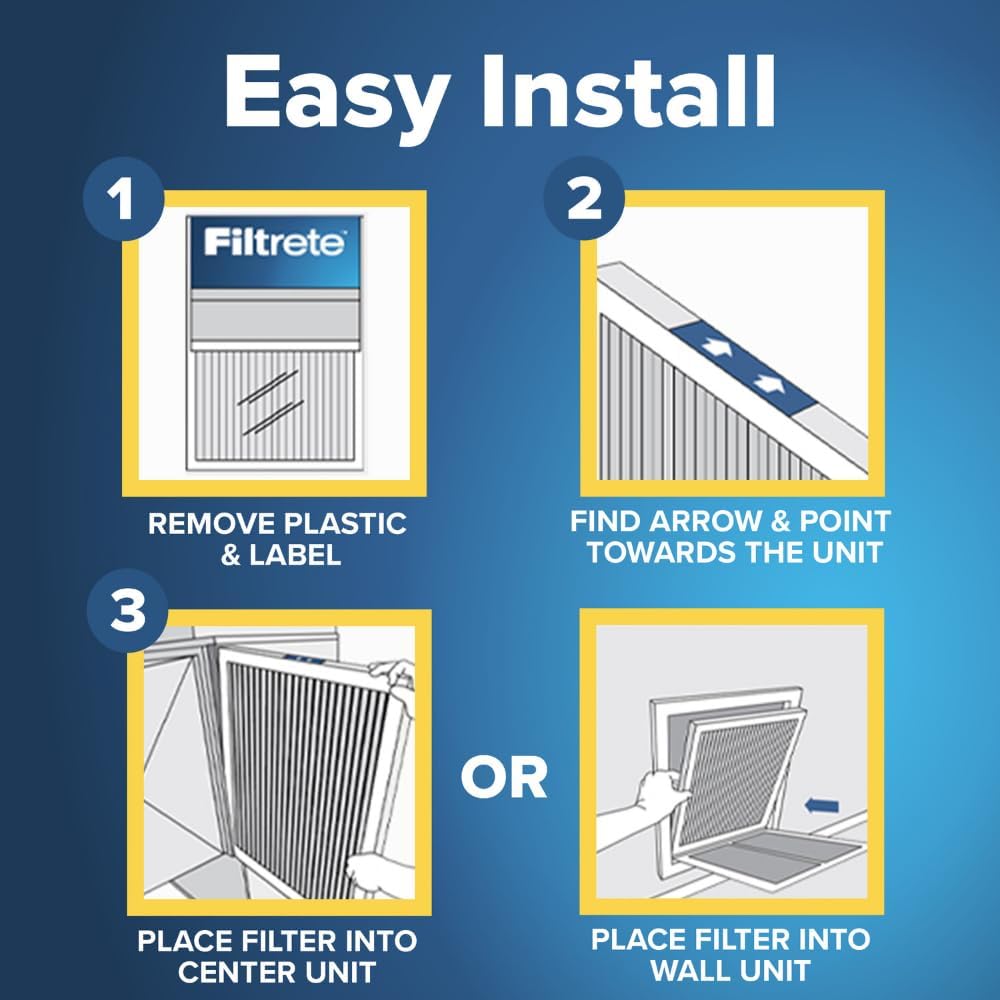 Easy Install

1

Filtrete

REMOVE PLASTIC & LABEL

2

FIND ARROW & POINT TOWARDS THE UNIT

3

PLACE FILTER INTO CENTER UNIT

OR

PLACE FILTER INTO WALL UNIT