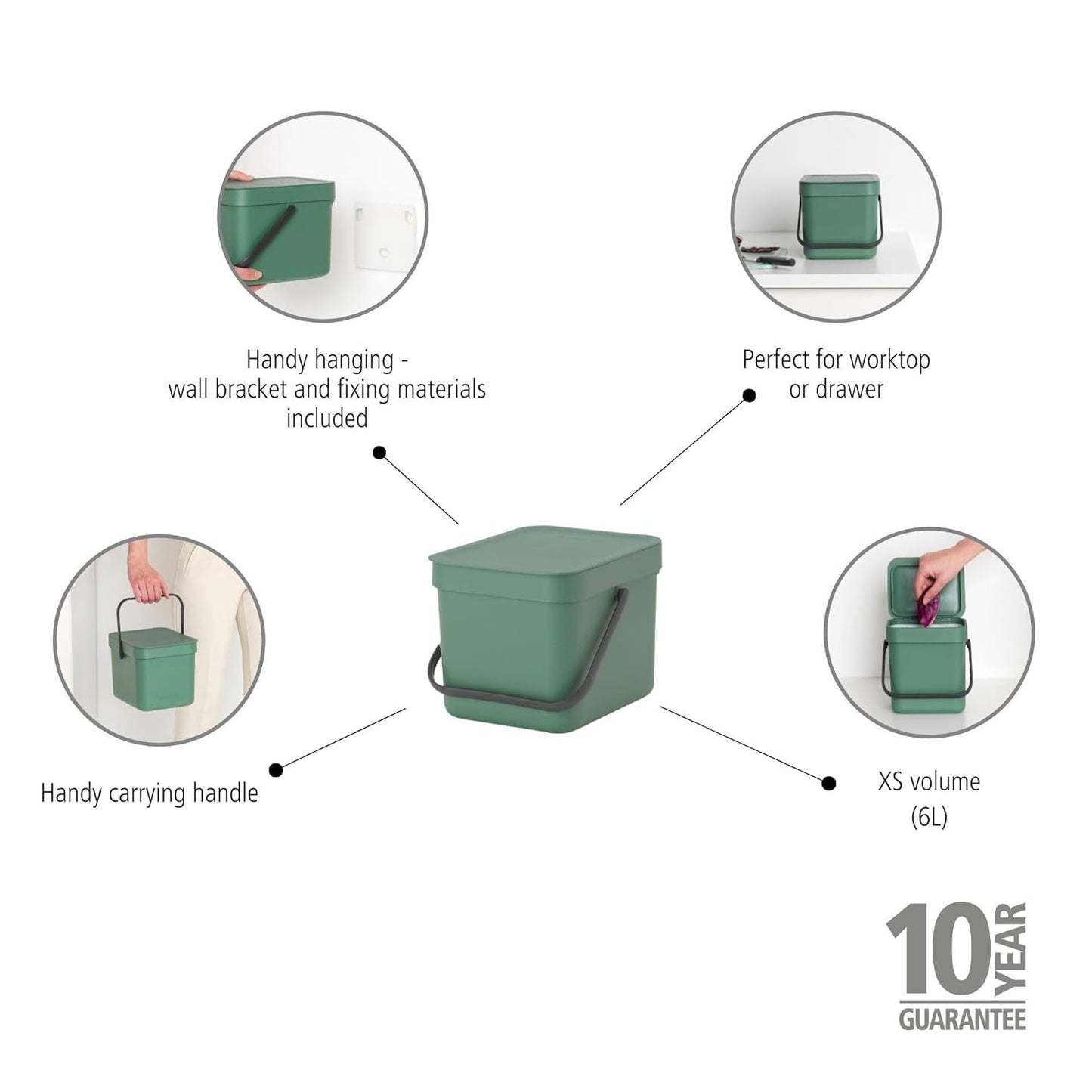 Handy hanging - wall bracket and fixing materials included

Perfect for worktop or drawer

Handy carrying handle

XS volume (6L)

10 YEAR GUARANTEE