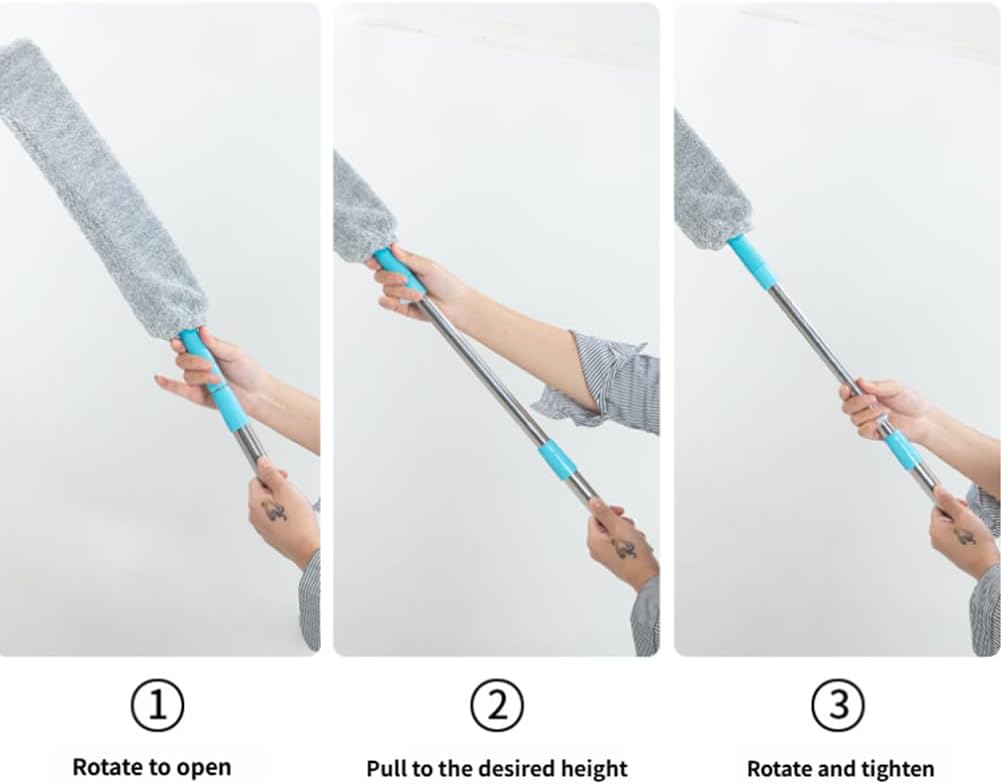 ①
Rotate to open

②
Pull to the desired height

③
Rotate and tighten