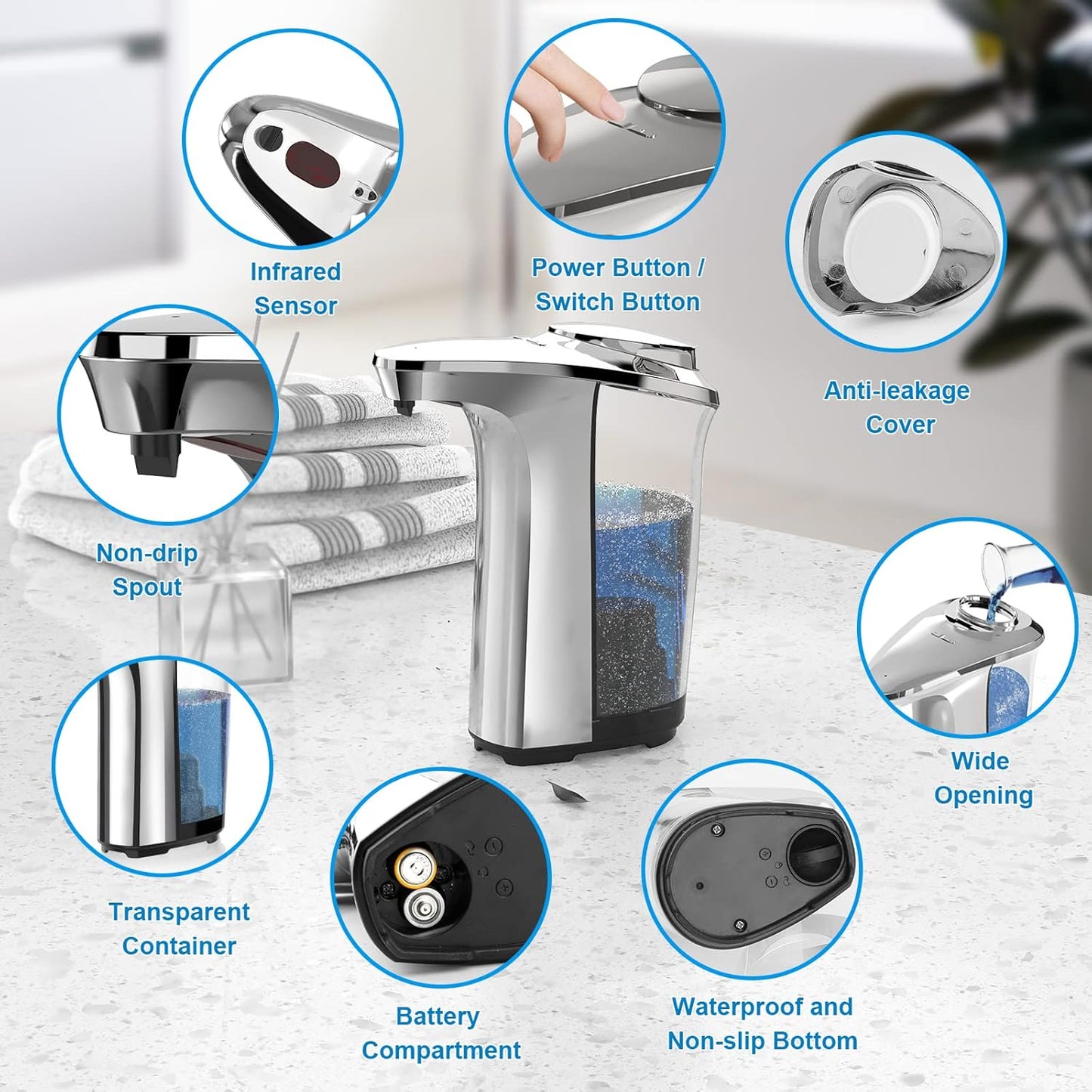 Infrared Sensor

Power Button / Switch Button

Anti-leakage Cover

Non-drip Spout

Wide Opening

Transparent Container

Battery Compartment

Waterproof and Non-slip Bottom