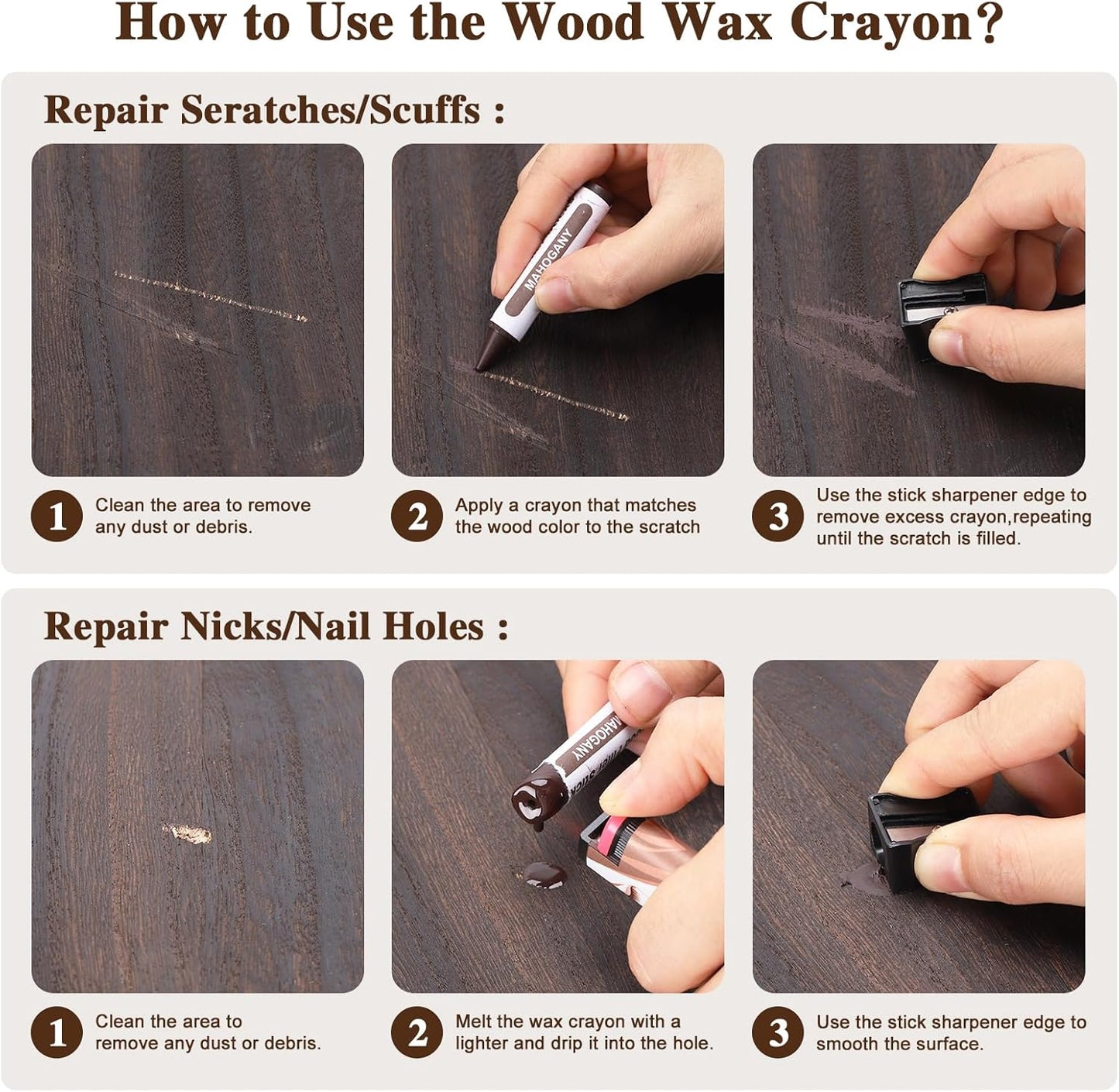 How to Use the Wood Wax Crayon?

Repair Seratches/Scuffs :

MAHOGANY

1 Clean the area to remove any dust or debris.

2 Apply a crayon that matches the wood color to the scratch

3 Use the stick sharpener edge to remove excess crayon,repeating until the scratch is filled.

Repair Nicks/Nail Holes :

MAHOGANY

1 Clean the area to remove any dust or debris.

2 Melt the wax crayon with a lighter and drip it into the hole.

3 Use the stick sharpener edge to smooth the surface.