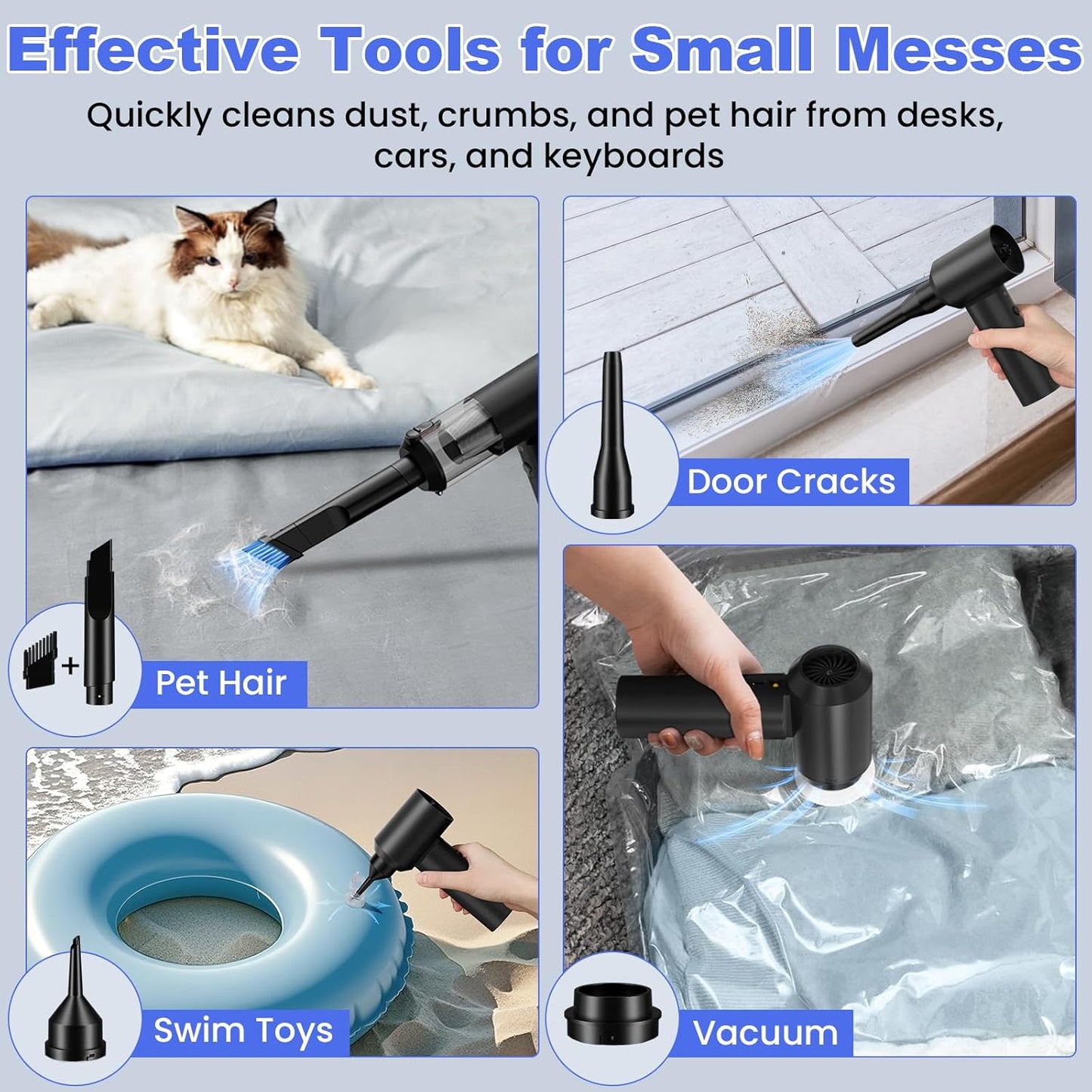 Effective Tools for Small Messes

Quickly cleans dust, crumbs, and pet hair from desks, cars, and keyboards

+

Pet Hair

Door Cracks

Swim Toys

Vacuum