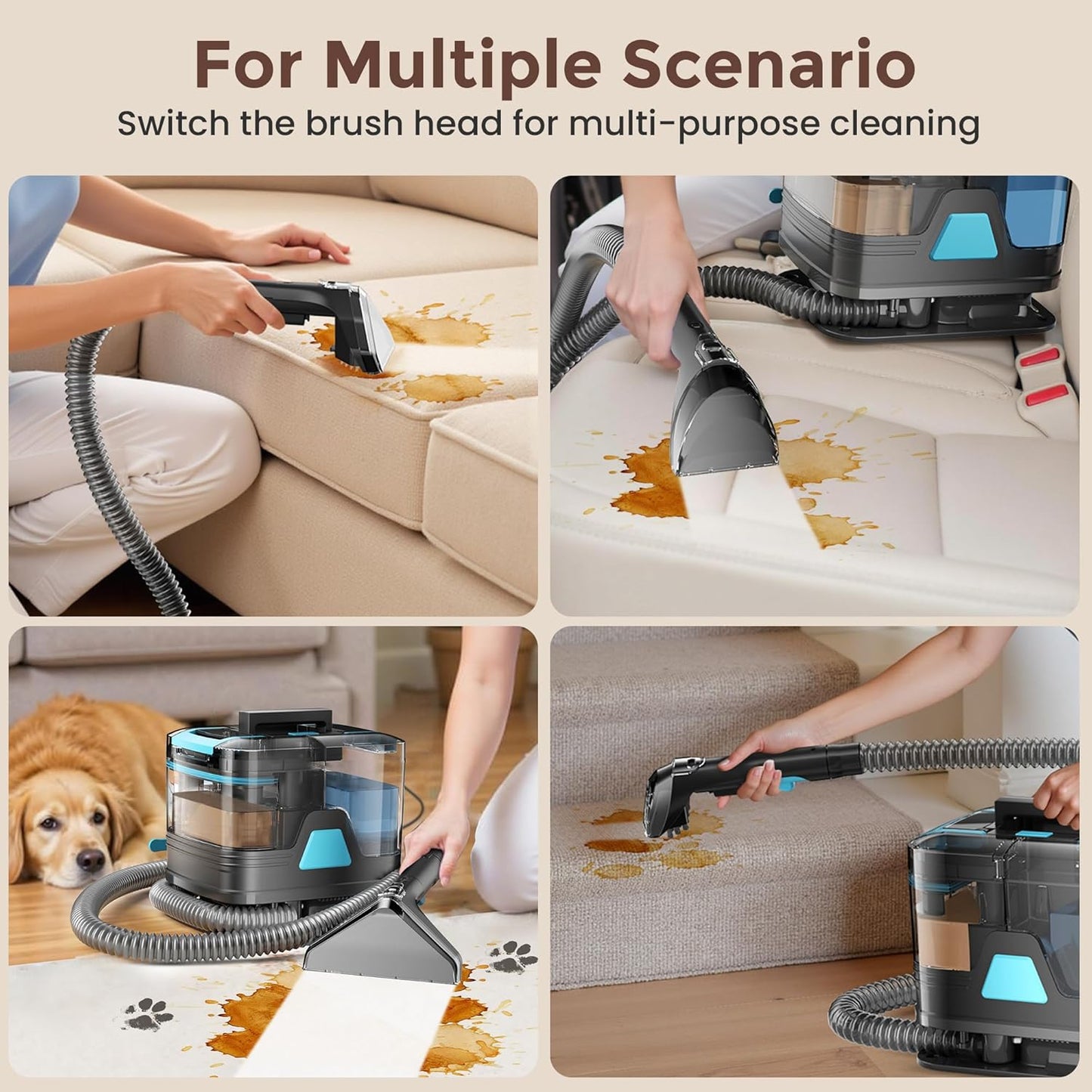 For Multiple Scenario
Switch the brush head for multi-purpose cleaning