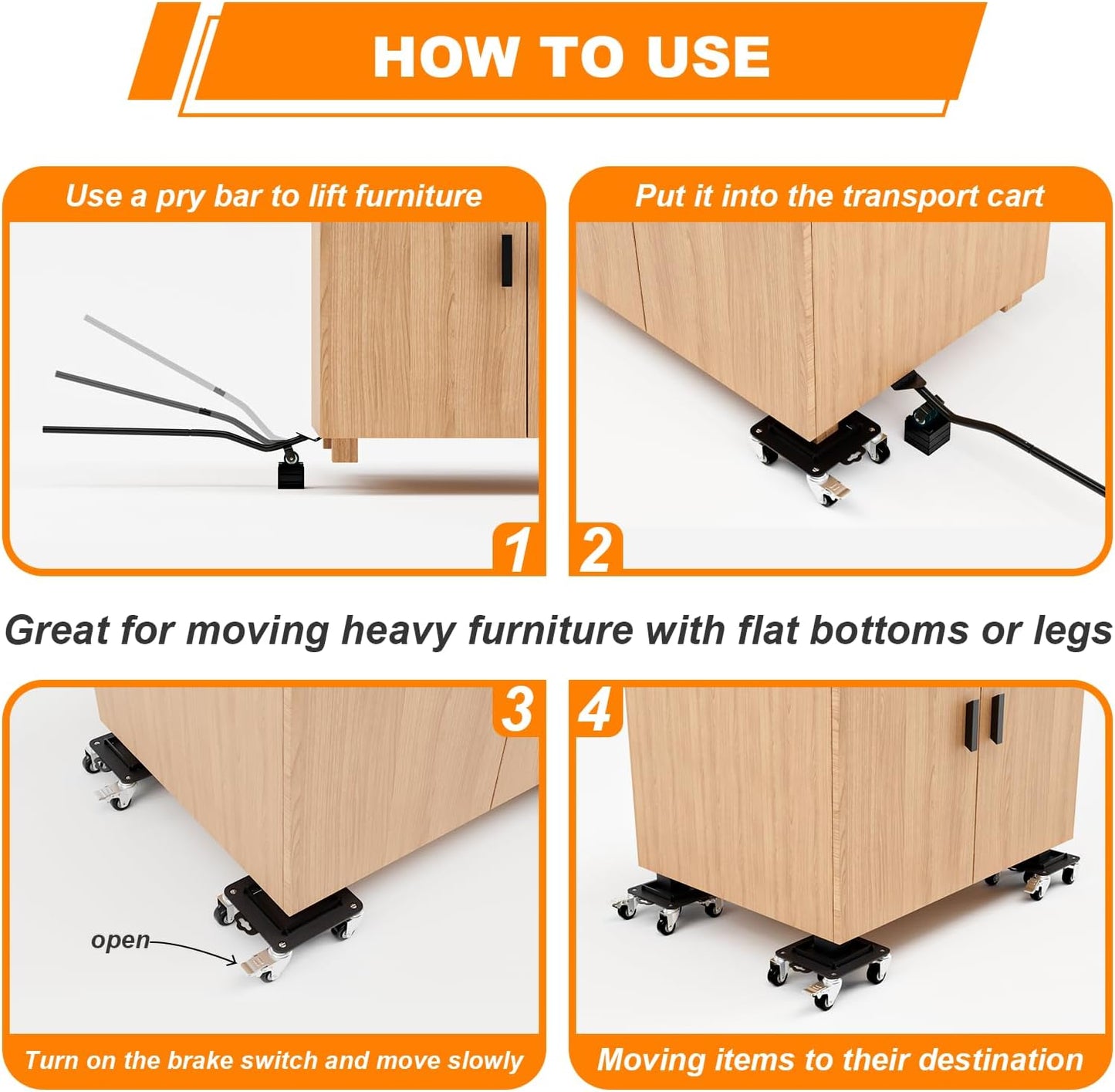 HOW TO USE

Use a pry bar to lift furniture

1

Put it into the transport cart

2

Great for moving heavy furniture with flat bottoms or legs

3

open

Turn on the brake switch and move slowly

4

Moving items to their destination