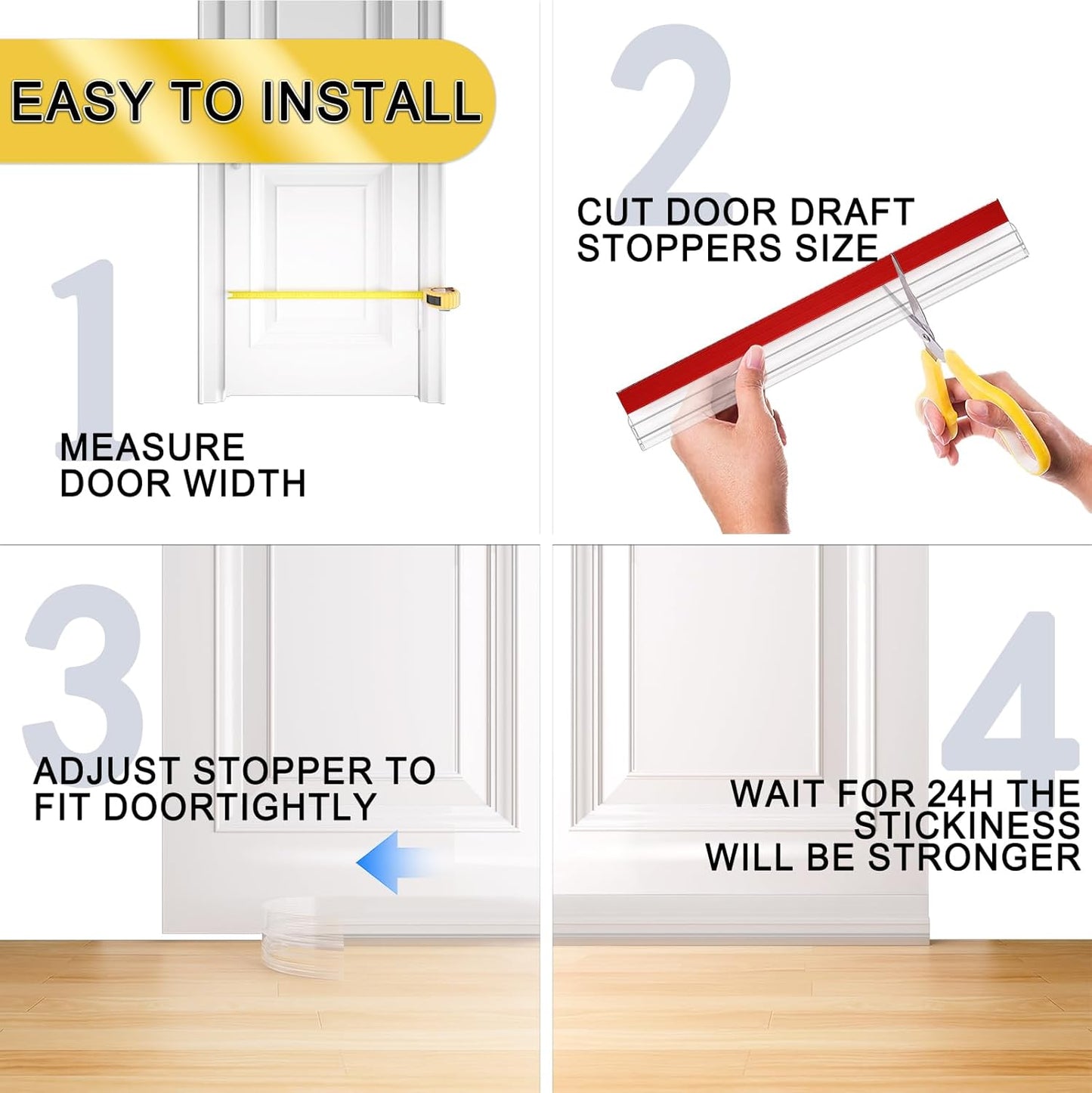 EASY TO INSTALL

1

MEASURE DOOR WIDTH

2

CUT DOOR DRAFT STOPPERS SIZE

3

ADJUST STOPPER TO FIT DOORTIGHTLY

4

WAIT FOR 24H THE STICKINESS WILL BE STRONGER