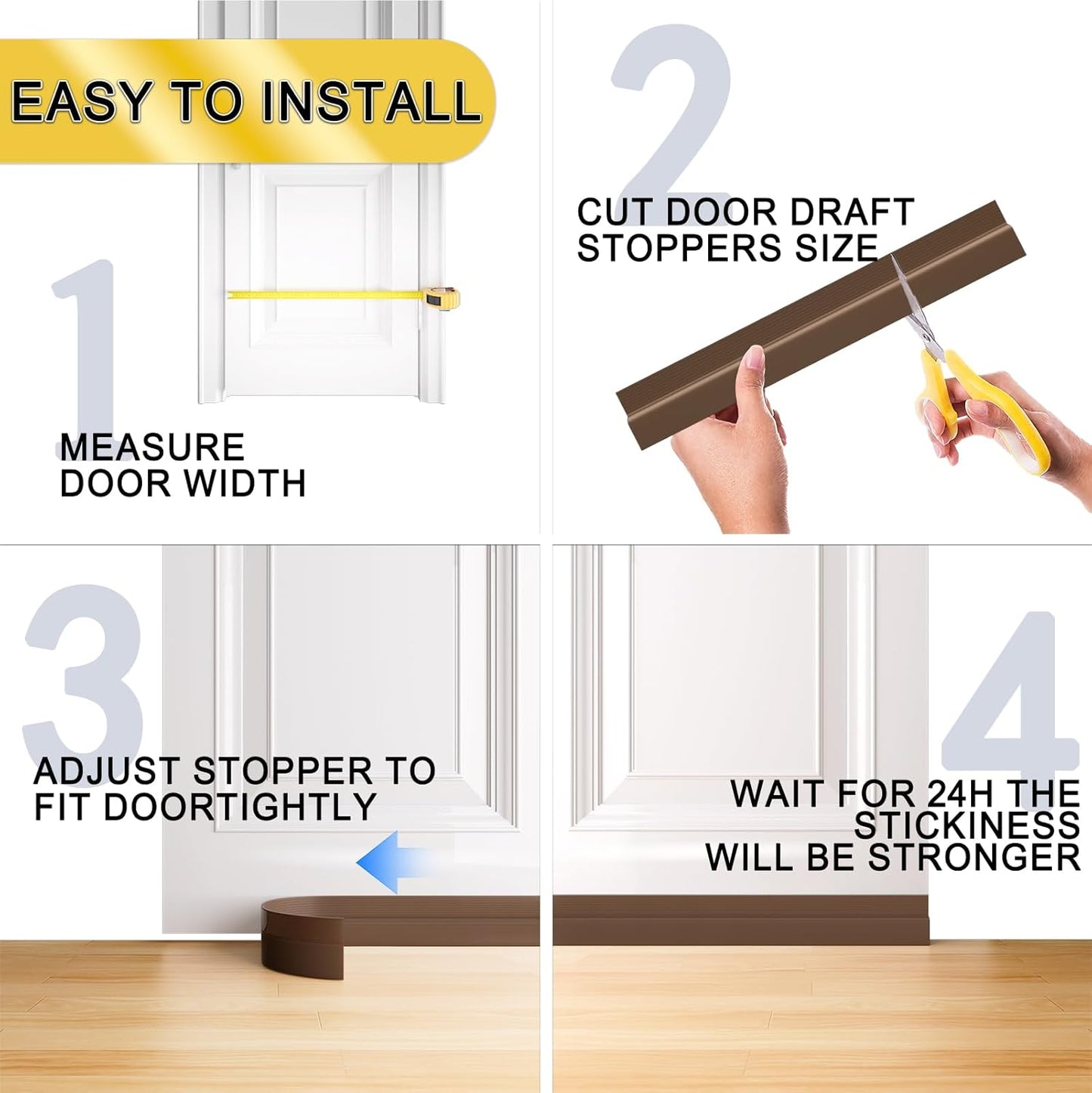 EASY TO INSTALL

1

MEASURE
DOOR WIDTH

2

CUT DOOR DRAFT
STOPPERS SIZE

3

ADJUST STOPPER TO
FIT DOORTIGHTLY

4

WAIT FOR 24H THE
STICKINESS
WILL BE STRONGER