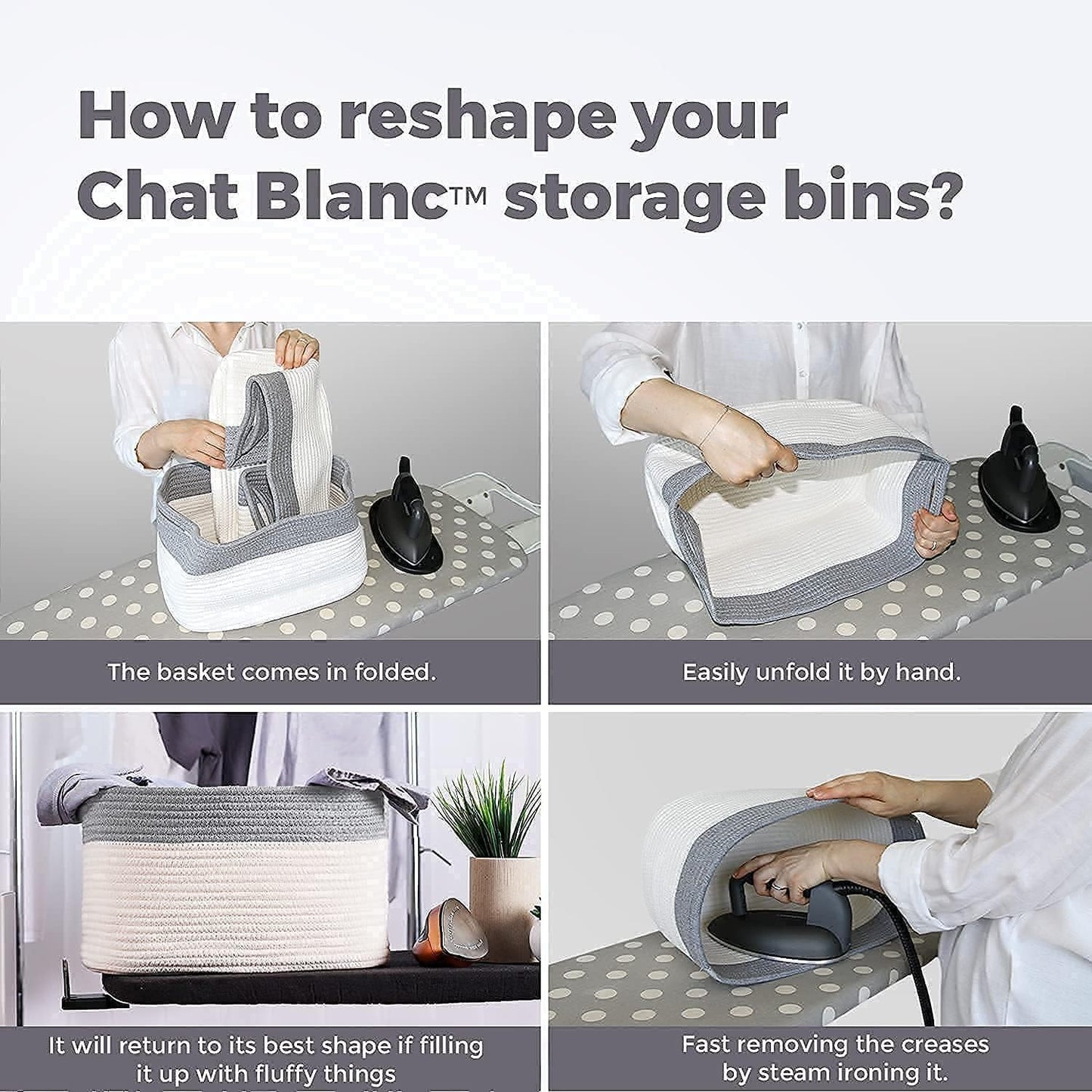 How to reshape your Chat Blanc™ storage bins?

The basket comes in folded.

Easily unfold it by hand.

It will return to its best shape if filling it up with fluffy things

Fast removing the creases by steam ironing it.