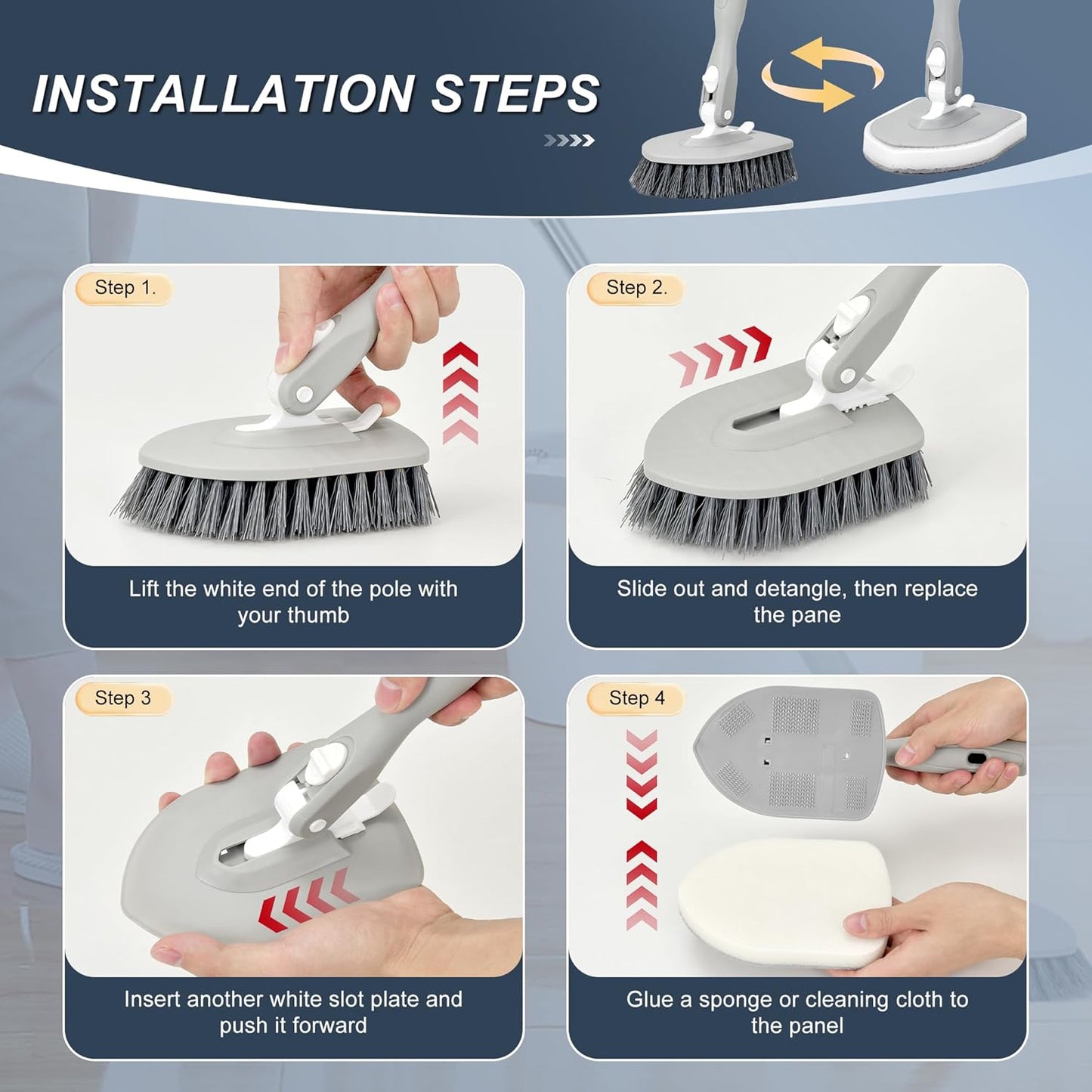 INSTALLATION STEPS

Step 1.

Lift the white end of the pole with your thumb

Step 2.

Slide out and detangle, then replace the pane

Step 3

Insert another white slot plate and push it forward

Step 4

Glue a sponge or cleaning cloth to the panel