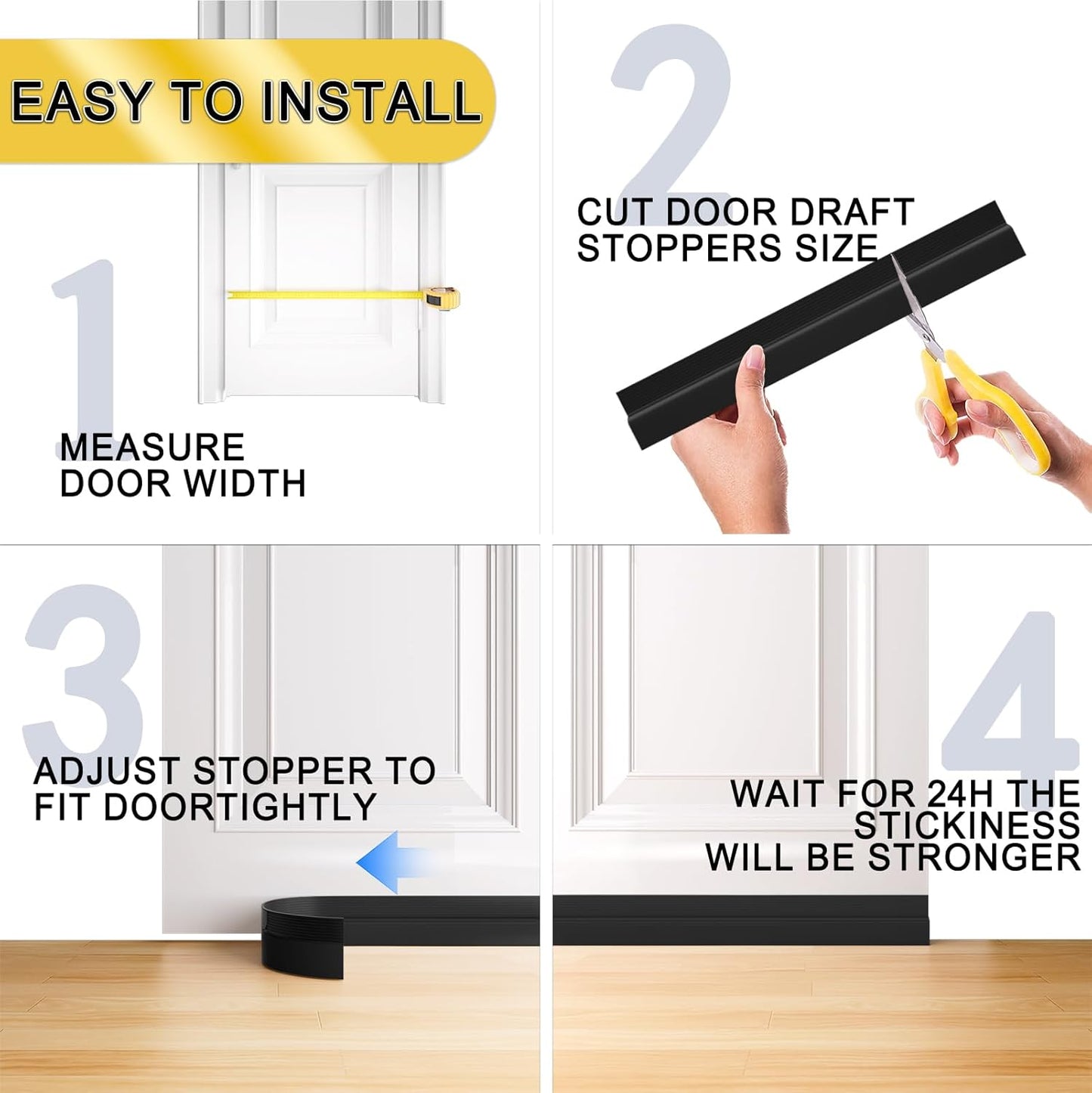 EASY TO INSTALL

1
MEASURE
DOOR WIDTH

2
CUT DOOR DRAFT
STOPPERS SIZE

3
ADJUST STOPPER TO
FIT DOORTIGHTLY

4
WAIT FOR 24H THE
STICKINESS
WILL BE STRONGER