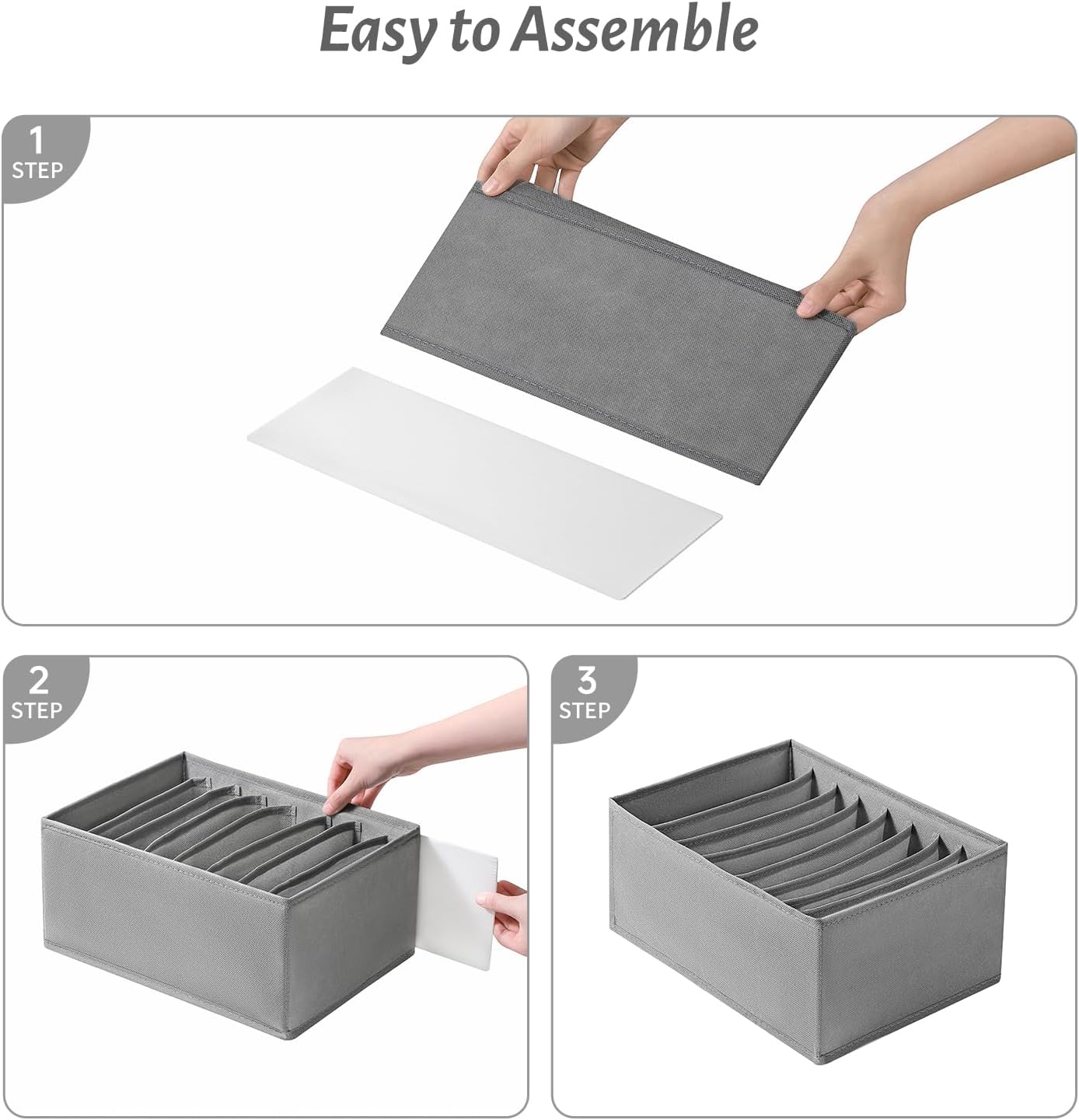 Easy to Assemble

1
STEP

2
STEP

3
STEP