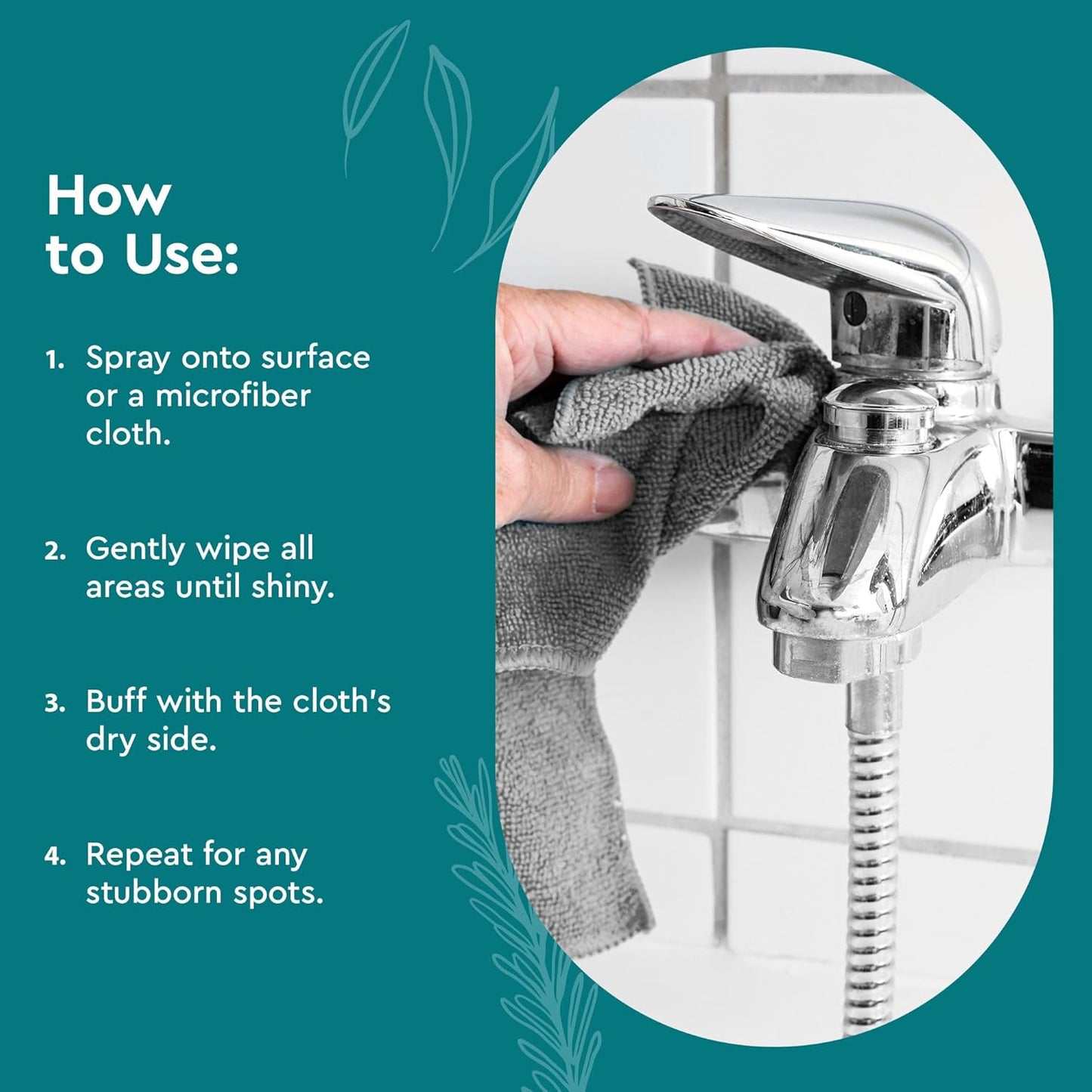 How to Use:

1. Spray onto surface or a microfiber cloth.

2. Gently wipe all areas until shiny.

3. Buff with the cloth's dry side.

4. Repeat for any stubborn spots.