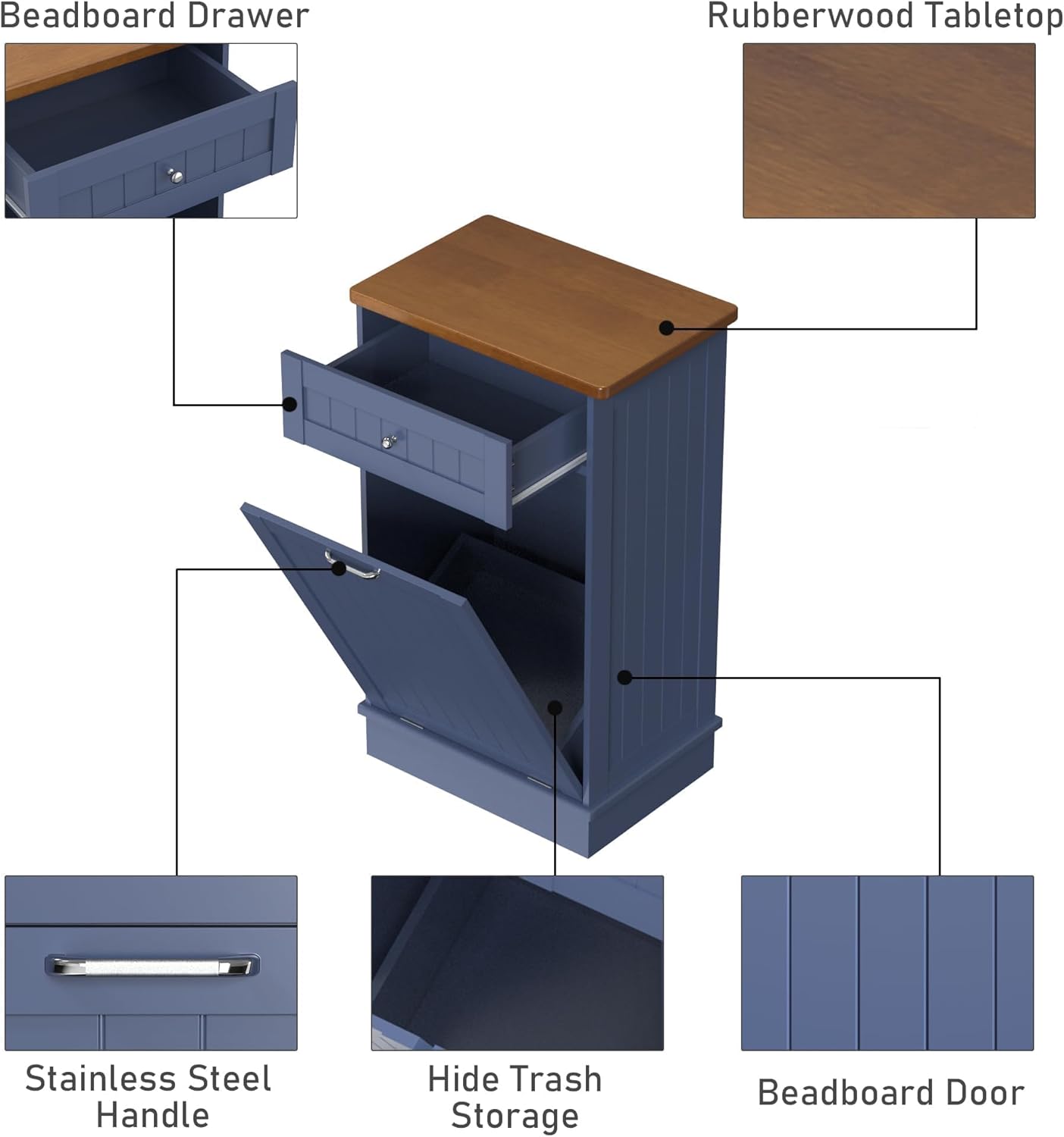 Beadboard Drawer

Rubberwood Tabletop

Stainless Steel Handle

Hide Trash Storage

Beadboard Door